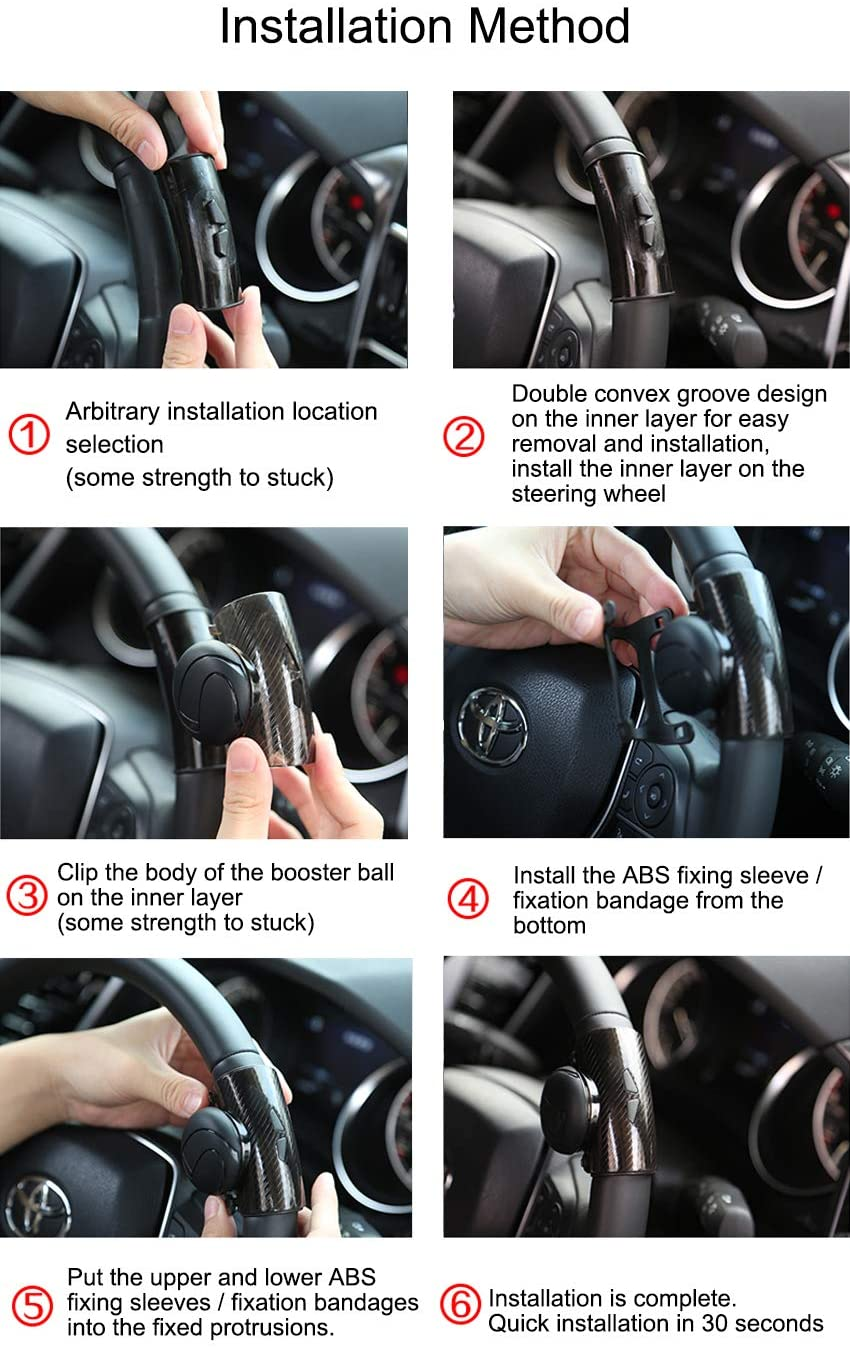 Installation Method

① Arbitrary installation location selection (some strength to stuck)

② Double convex groove design on the inner layer for easy removal and installation, install the inner layer on the steering wheel

③ Clip the body of the booster ball on the inner layer (some strength to stuck)

④ Install the ABS fixing sleeve / fixation bandage from the bottom

⑤ Put the upper and lower ABS fixing sleeves / fixation bandages into the fixed protrusions.

⑥ Installation is complete. Quick installation in 30 seconds