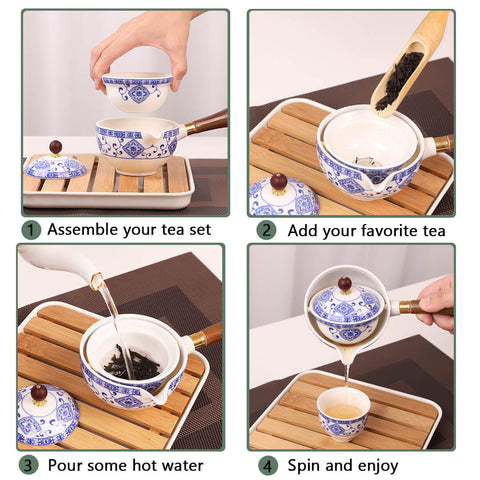 1 Assemble your tea set

2 Add your favorite tea

3 Pour some hot water

4 Spin and enjoy