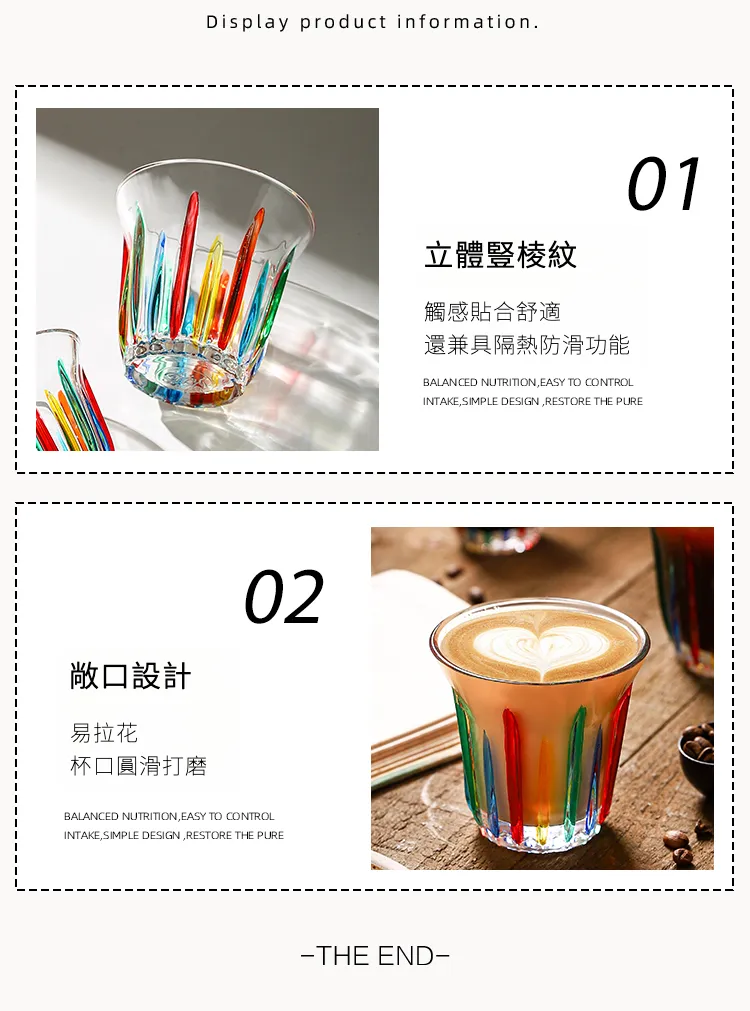 Display product information.

01

立體豎棱紋

觸感貼合舒適
還兼具隔熱防滑功能

BALANCED NUTRITION,EASY TO CONTROL INTAKE,SIMPLE DESIGN ,RESTORE THE PURE

02

敞口設計

易拉花
杯口圓滑打磨

BALANCED NUTRITION,EASY TO CONTROL INTAKE,SIMPLE DESIGN ,RESTORE THE PURE

-THE END-