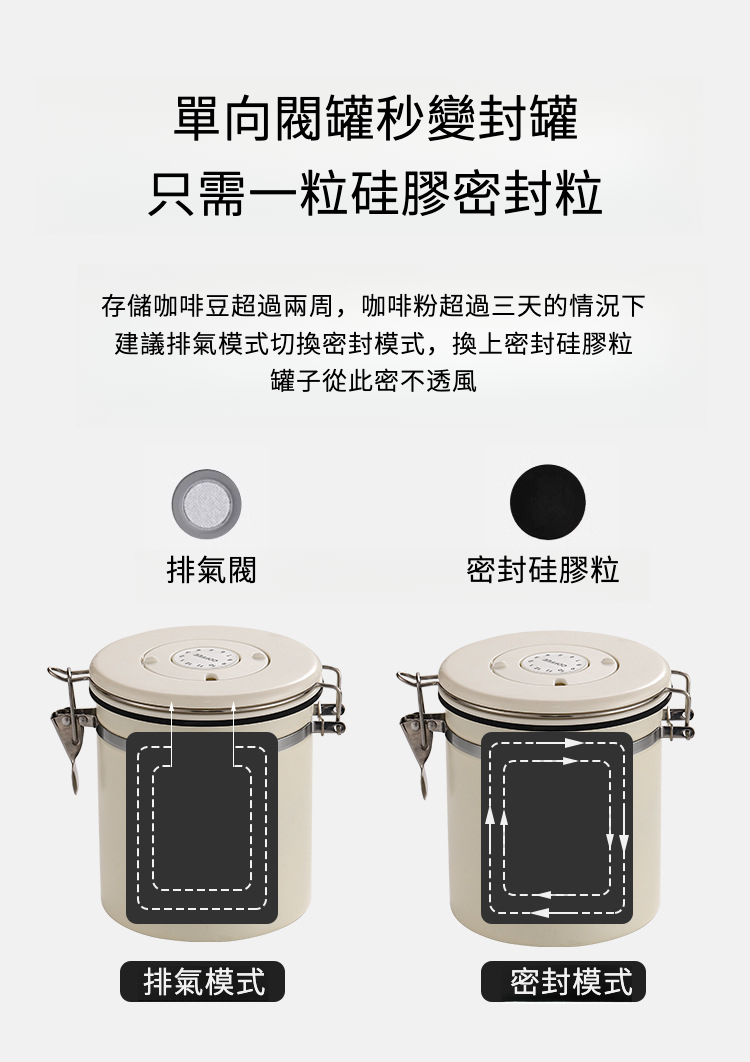 單向閥罐秒變封罐
只需一粒硅膠密封粒

存儲咖啡豆超過兩周，咖啡粉超過三天的情況下
建議排氣模式切換密封模式，換上密封硅膠粒
罐子從此密不透風

排氣閥

密封硅膠粒

排氣模式

密封模式