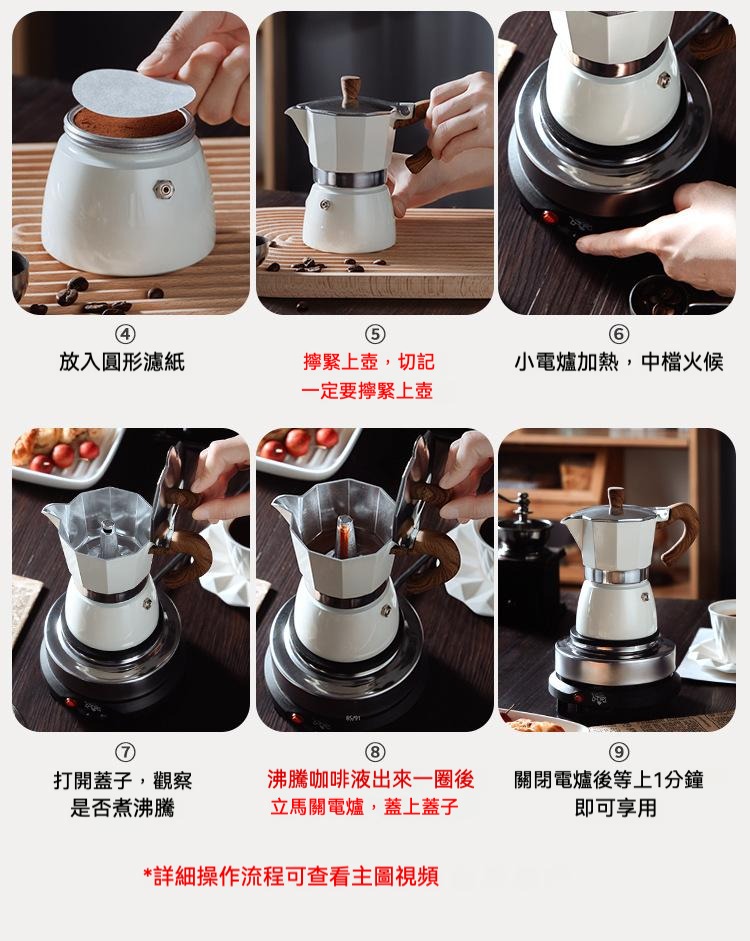 ④
放入圓形濾紙

⑤
擰緊上壺，切記
一定要擰緊上壺

⑥
小電爐加熱，中檔火候

⑦
打開蓋子，觀察
是否煮沸騰

⑧
沸騰咖啡液出來一圈後
立馬關電爐，蓋上蓋子

⑨
關閉電爐後等上1分鐘
即可享用

*詳細操作流程可查看主圖視頻