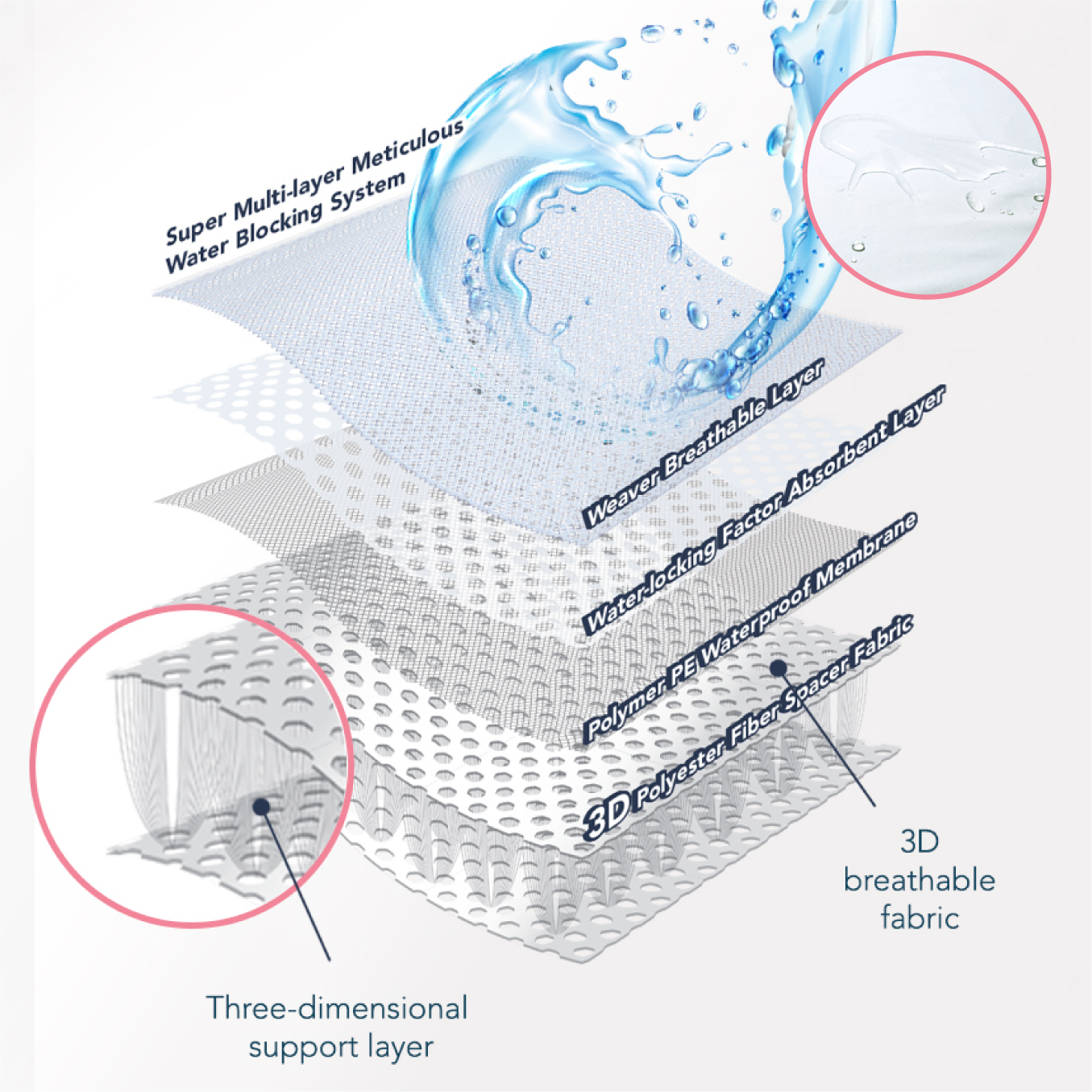 Super Multi-layer Meticulous Water Blocking System

Weaver Breathable Layer

Water-locking Factor Absorbent Layer

Polymer PE Waterproof Membrane

3D Polyester Fiber Spacer Fabric

3D breathable fabric

Three-dimensional support layer