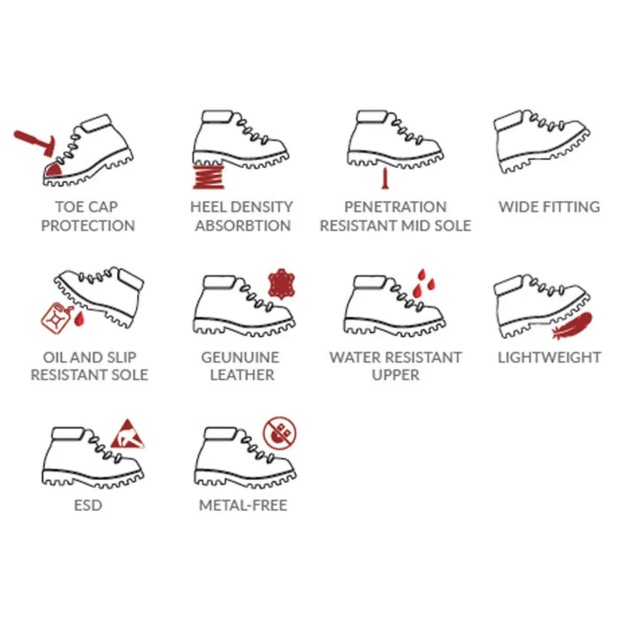 TOE CAP PROTECTION

HEEL DENSITY ABSORBTION

PENETRATION RESISTANT MID SOLE

WIDE FITTING

OIL AND SLIP RESISTANT SOLE

GEUNUINE LEATHER

WATER RESISTANT UPPER

LIGHTWEIGHT

ESD

METAL-FREE