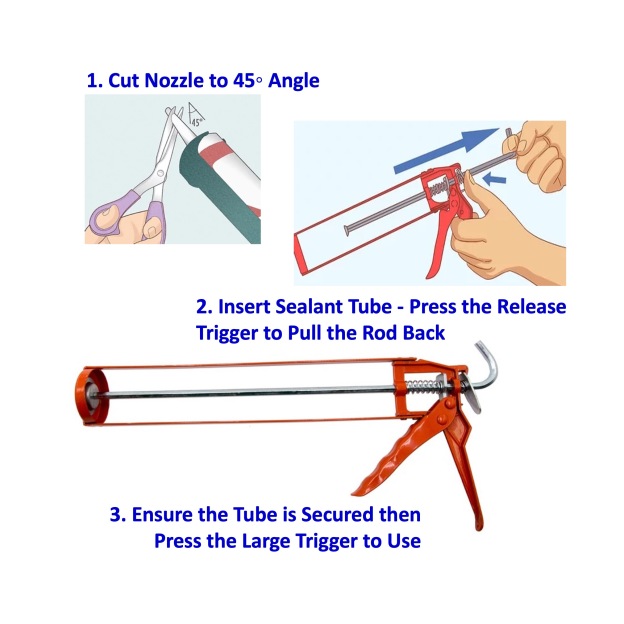 1. Cut Nozzle to 45◦ Angle

45°

2. Insert Sealant Tube - Press the Release Trigger to Pull the Rod Back

3. Ensure the Tube is Secured then Press the Large Trigger to Use