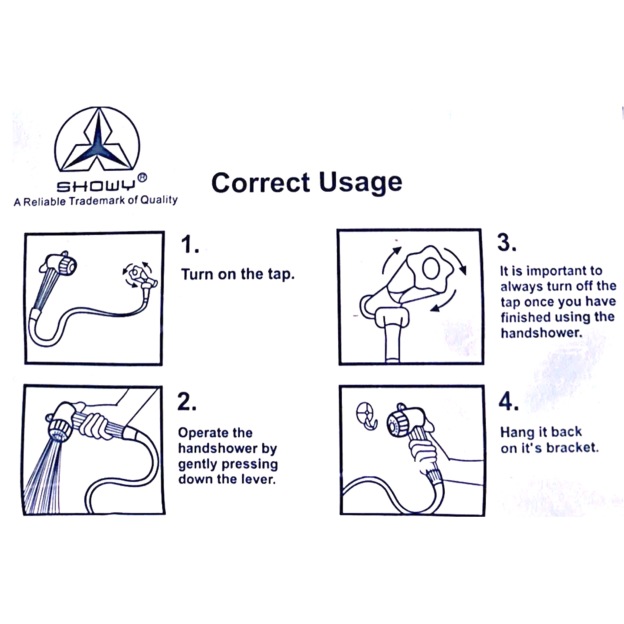 SHOWY®
A Reliable Trademark of Quality

Correct Usage

1.
Turn on the tap.

2.
Operate the handshower by gently pressing down the lever.

3.
It is important to always turn off the tap once you have finished using the handshower.

4.
Hang it back on it's bracket.