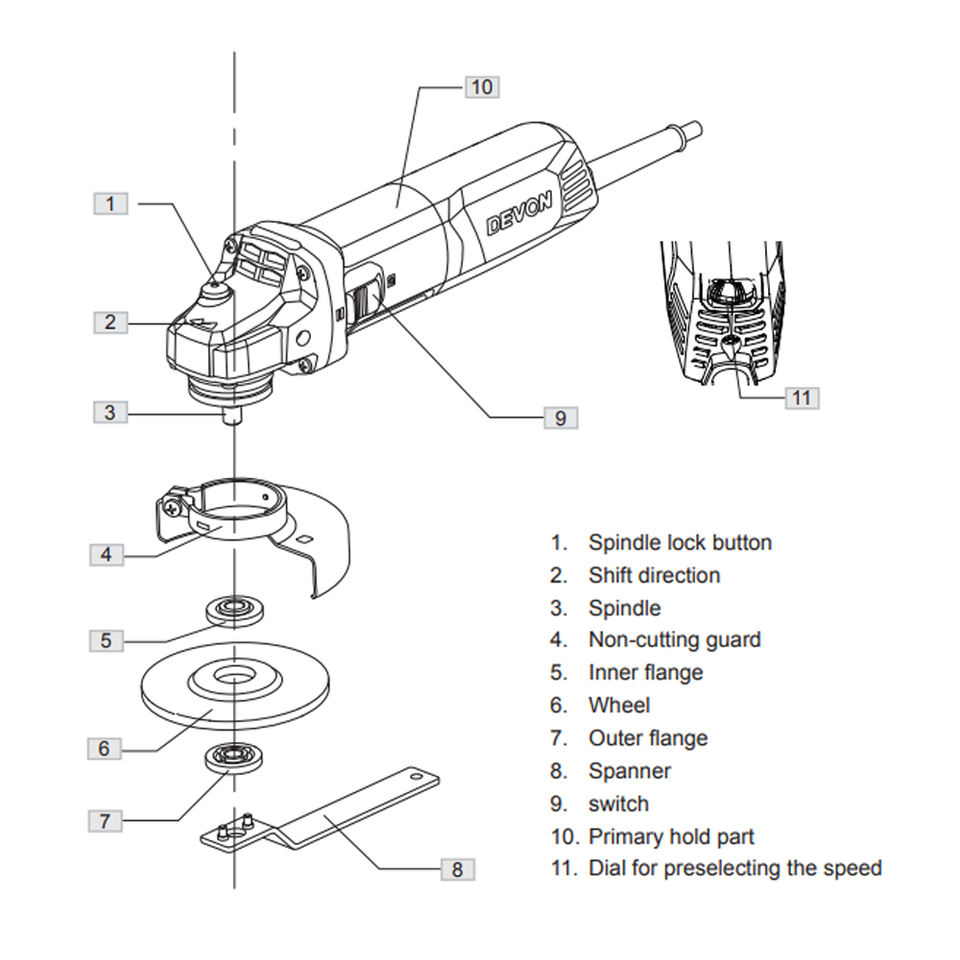 10

1

DEVON

2

3

9

11

4

5

6

7

8

1. Spindle lock button
2. Shift direction
3. Spindle
4. Non-cutting guard
5. Inner flange
6. Wheel
7. Outer flange
8. Spanner
9. switch
10. Primary hold part
11. Dial for preselecting the speed