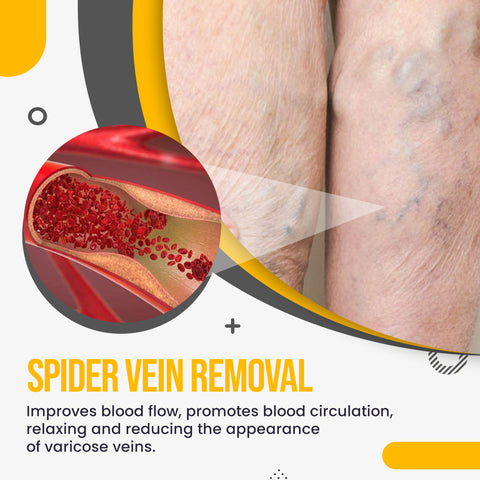 SPIDER VEIN REMOVAL

Improves blood flow, promotes blood circulation, relaxing and reducing the appearance of varicose veins.