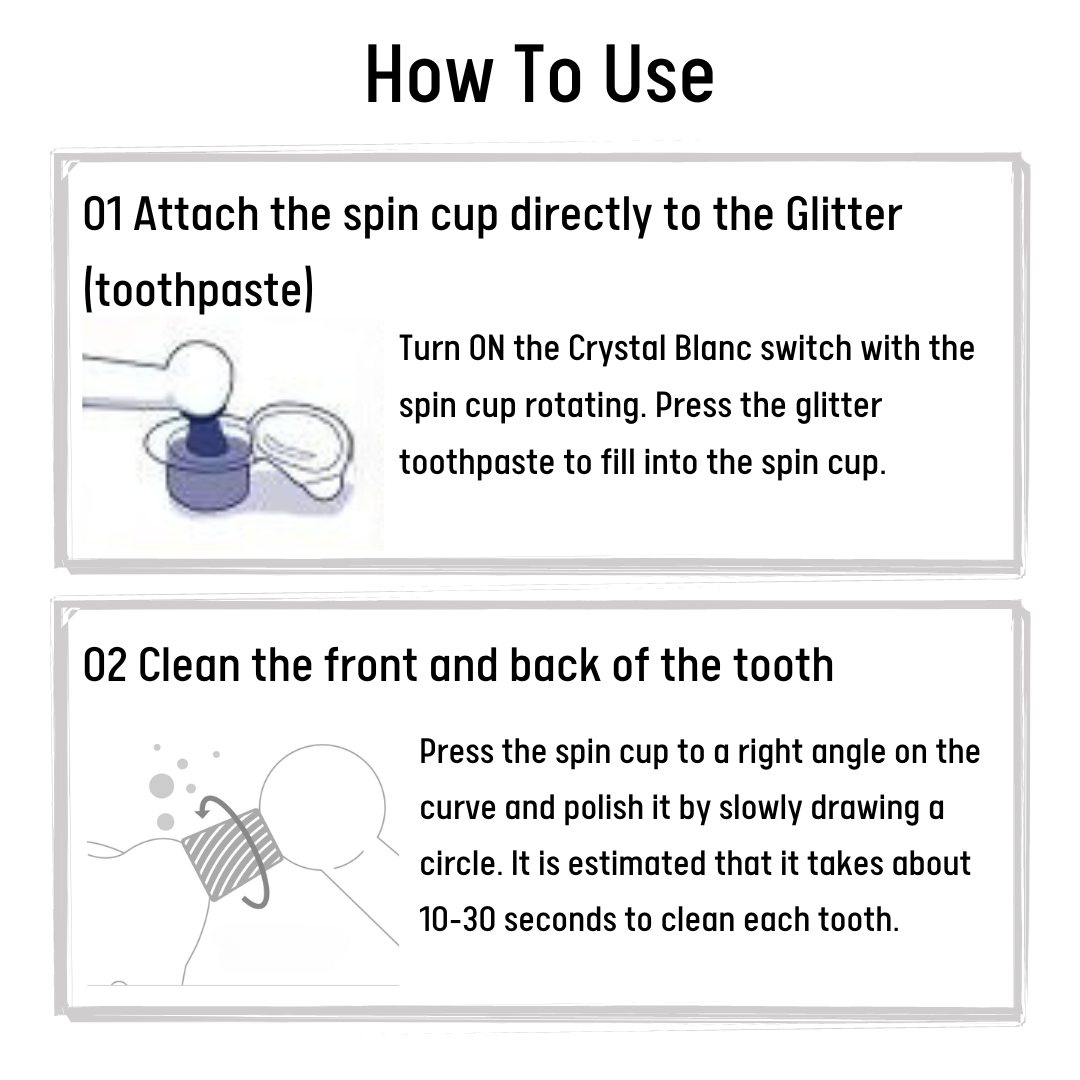 How To Use

01 Attach the spin cup directly to the Glitter (toothpaste)

Turn ON the Crystal Blanc switch with the spin cup rotating. Press the glitter toothpaste to fill into the spin cup.

02 Clean the front and back of the tooth

Press the spin cup to a right angle on the curve and polish it by slowly drawing a circle. It is estimated that it takes about 10-30 seconds to clean each tooth.