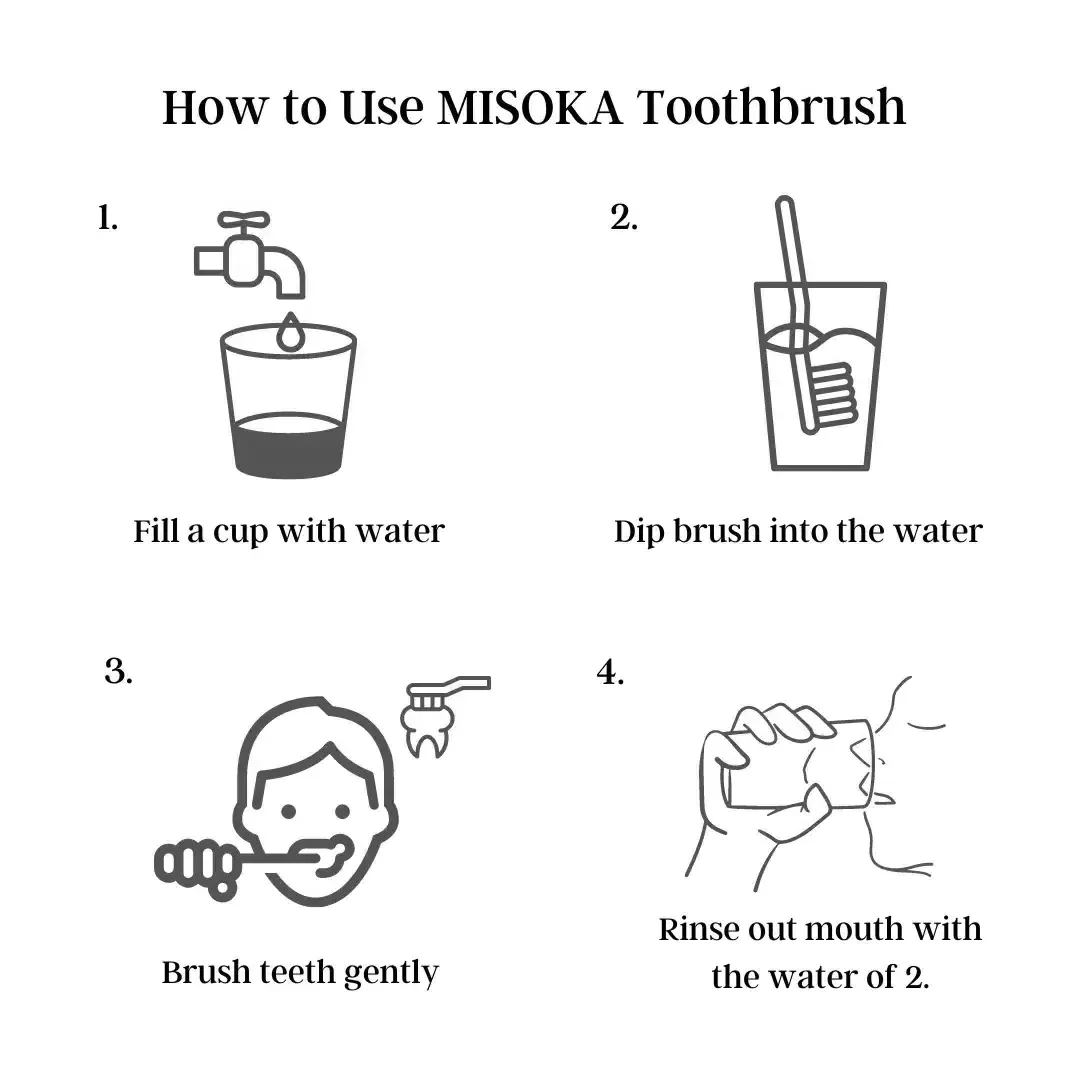 How to Use MISOKA Toothbrush

1.

Fill a cup with water

2.

Dip brush into the water

3.

Brush teeth gently

4.

Rinse out mouth with the water of 2.