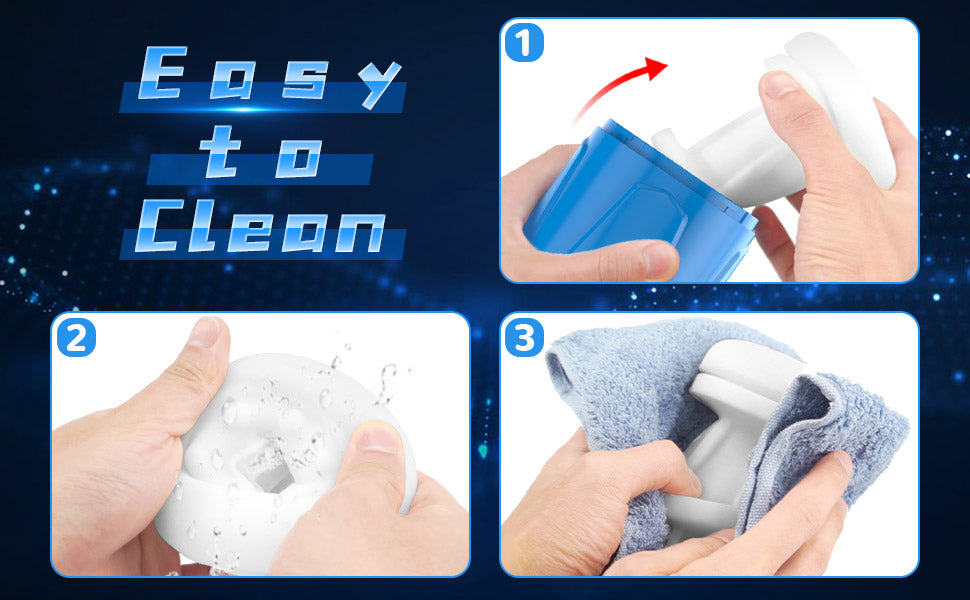 Easy
to
Clean

1

2

3