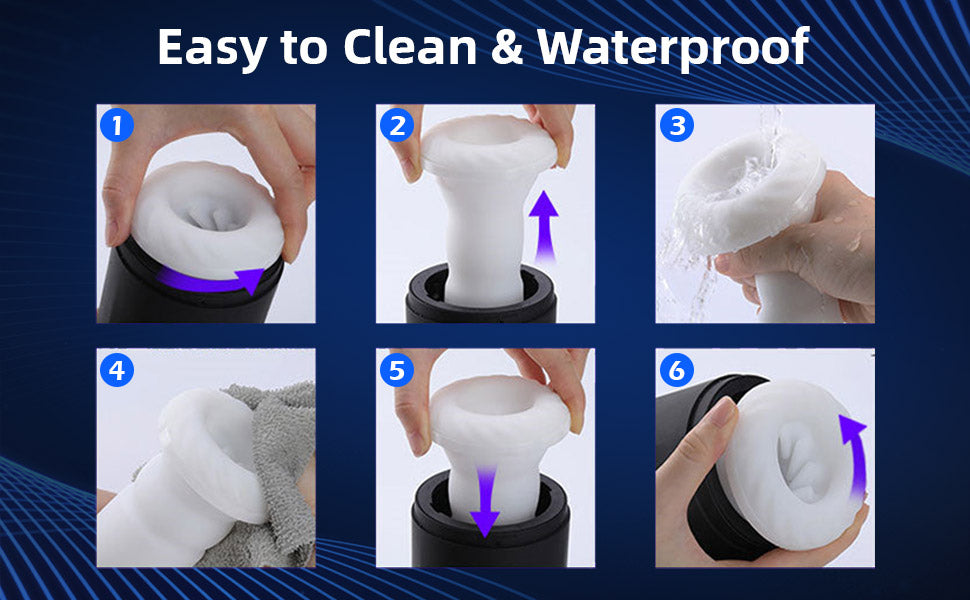 Easy to Clean & Waterproof

1

2

3

4

5

6