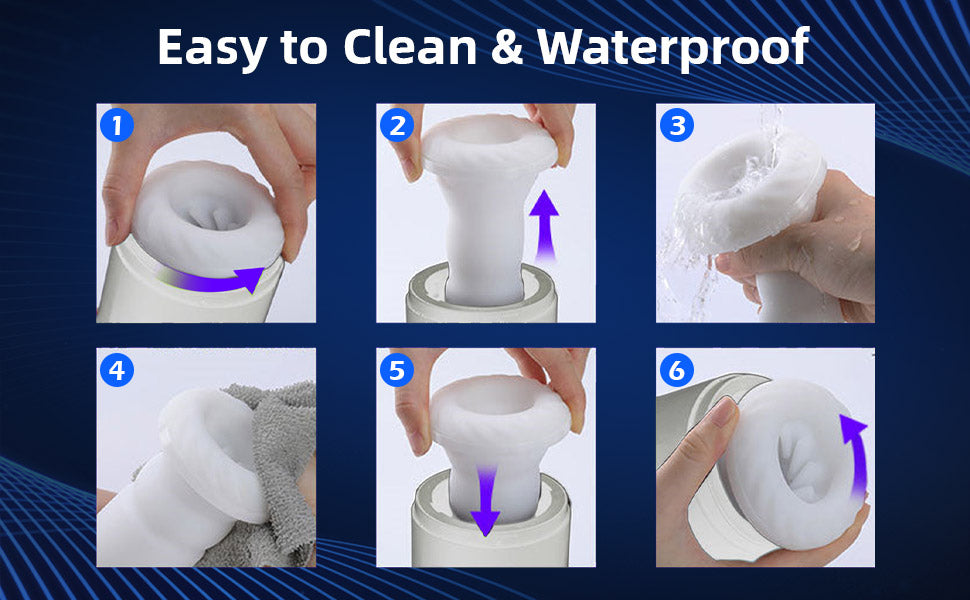 Easy to Clean & Waterproof

1

2

3

4

5

6