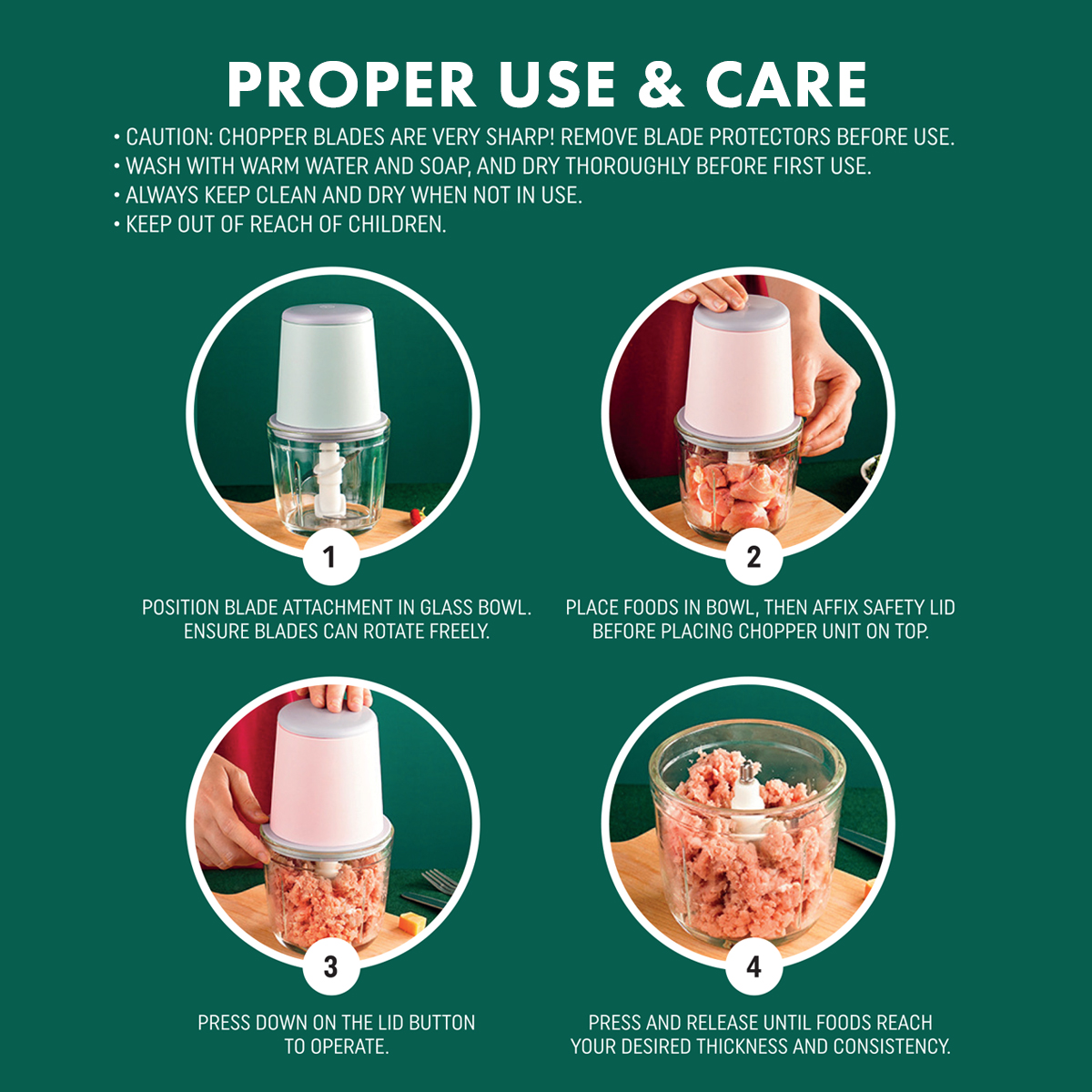 PROPER USE & CARE

• CAUTION: CHOPPER BLADES ARE VERY SHARP! REMOVE BLADE PROTECTORS BEFORE USE.
• WASH WITH WARM WATER AND SOAP, AND DRY THOROUGHLY BEFORE FIRST USE.
• ALWAYS KEEP CLEAN AND DRY WHEN NOT IN USE.
• KEEP OUT OF REACH OF CHILDREN.

1

POSITION BLADE ATTACHMENT IN GLASS BOWL. ENSURE BLADES CAN ROTATE FREELY.

2

PLACE FOODS IN BOWL, THEN AFFIX SAFETY LID BEFORE PLACING CHOPPER UNIT ON TOP.

3

PRESS DOWN ON THE LID BUTTON TO OPERATE.

4

PRESS AND RELEASE UNTIL FOODS REACH YOUR DESIRED THICKNESS AND CONSISTENCY.