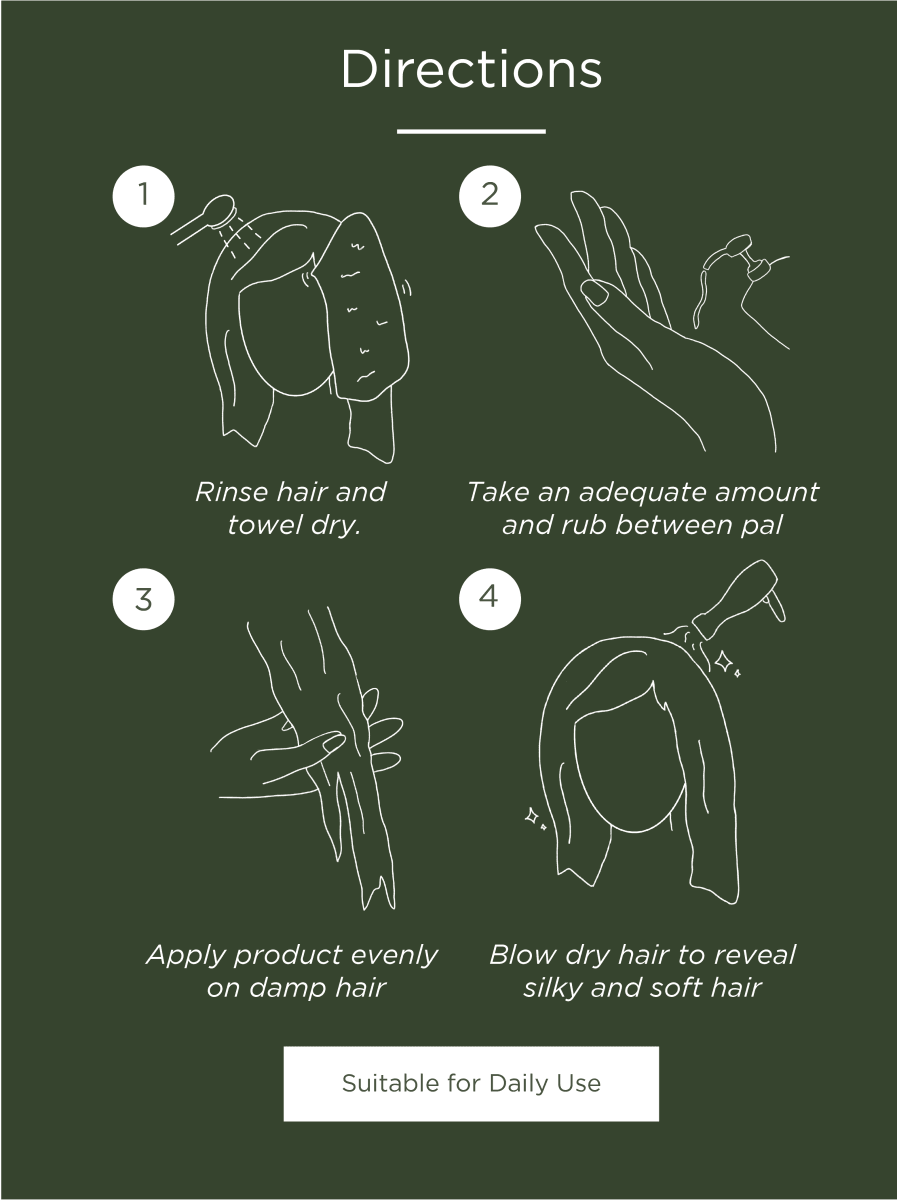 Directions

1

Rinse hair and towel dry.

2

Take an adequate amount and rub between pal

3

Apply product evenly on damp hair

4

Blow dry hair to reveal silky and soft hair

Suitable for Daily Use