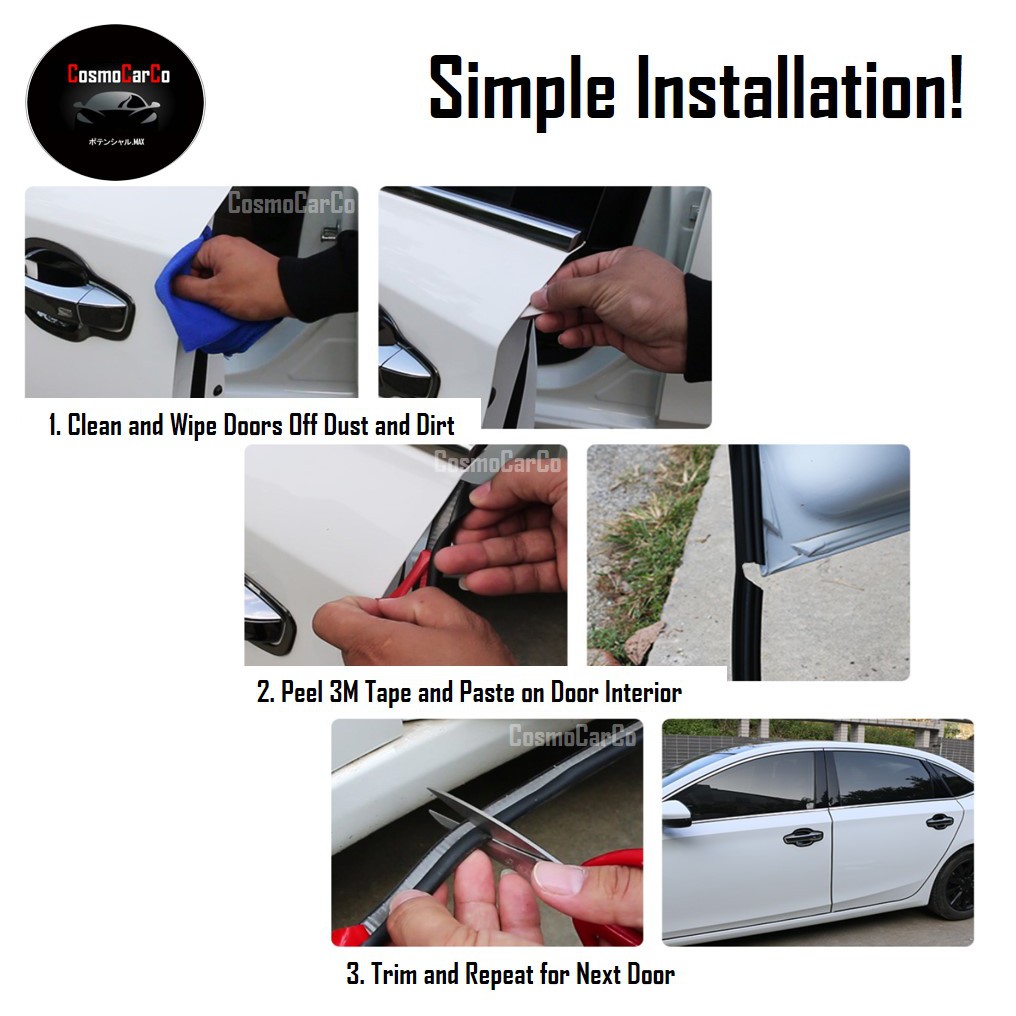 CosmoCarCo
ポテンシャル.MAX

Simple Installation!

CosmoCarCo

1. Clean and Wipe Doors Off Dust and Dirt

CosmoCarCo

2. Peel 3M Tape and Paste on Door Interior

CosmoCarCo

3. Trim and Repeat for Next Door