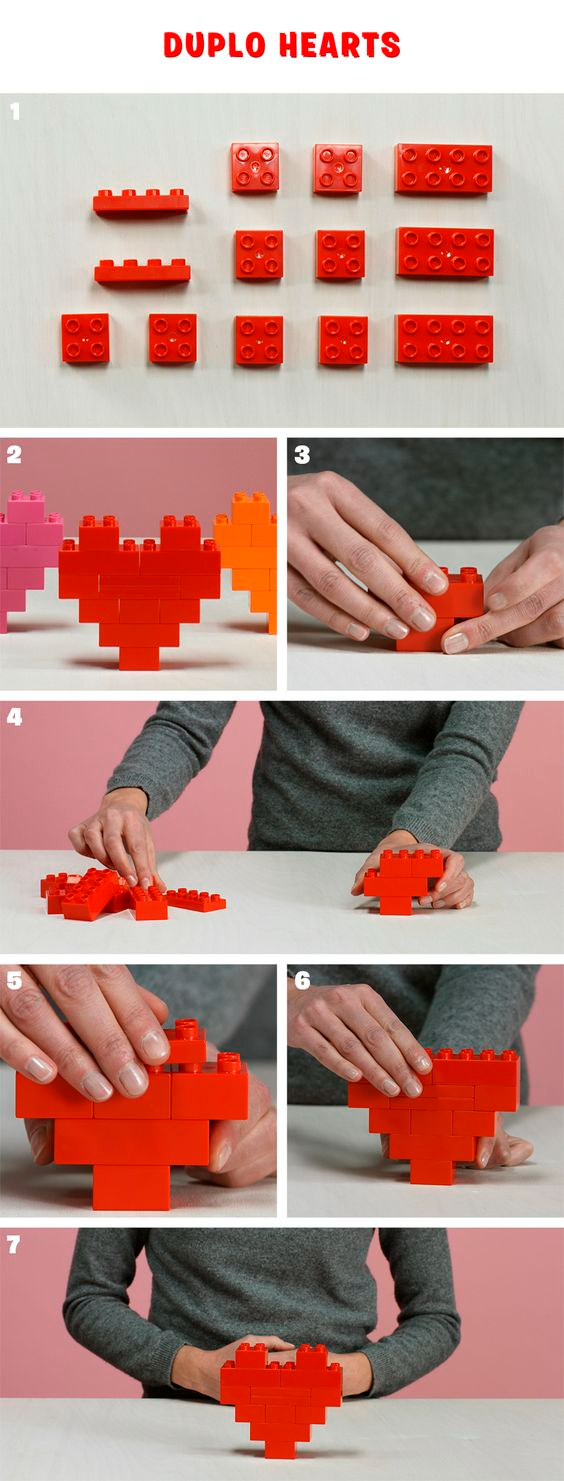 DUPLO HEARTS

1

2

3

4

5

6

7