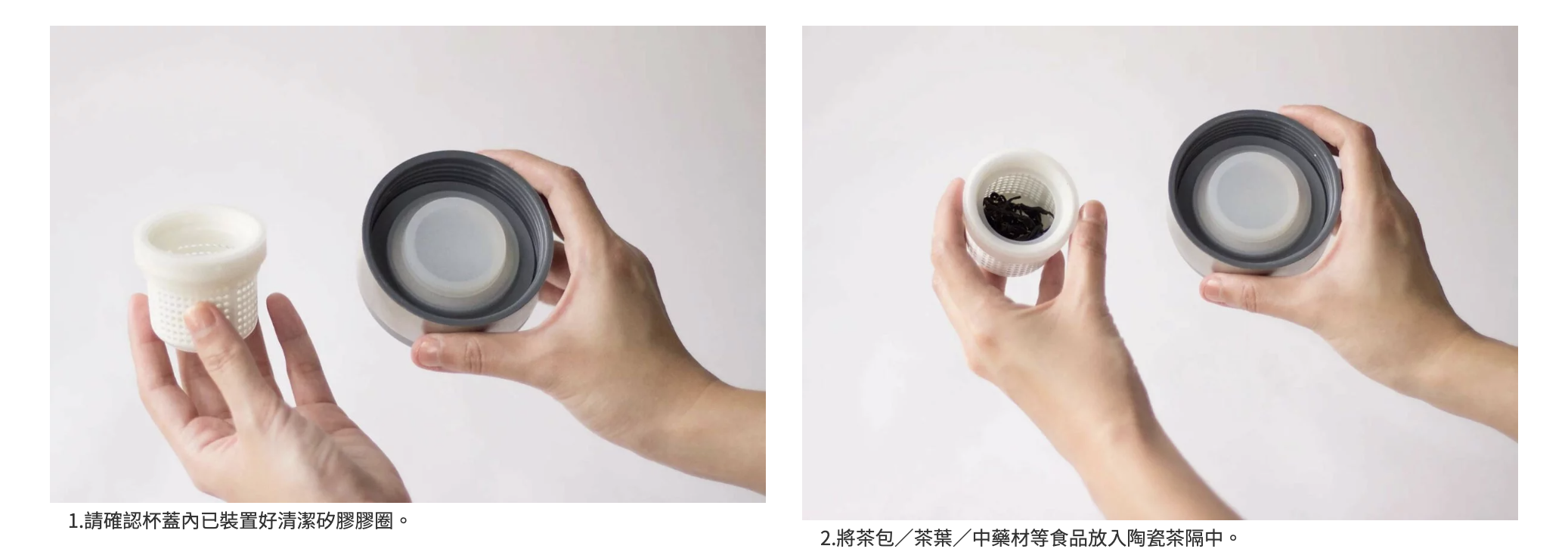 1.請確認杯蓋內已裝置好清潔矽膠膠圈。

2.將茶包／茶葉／中藥材等食品放入陶瓷茶隔中。