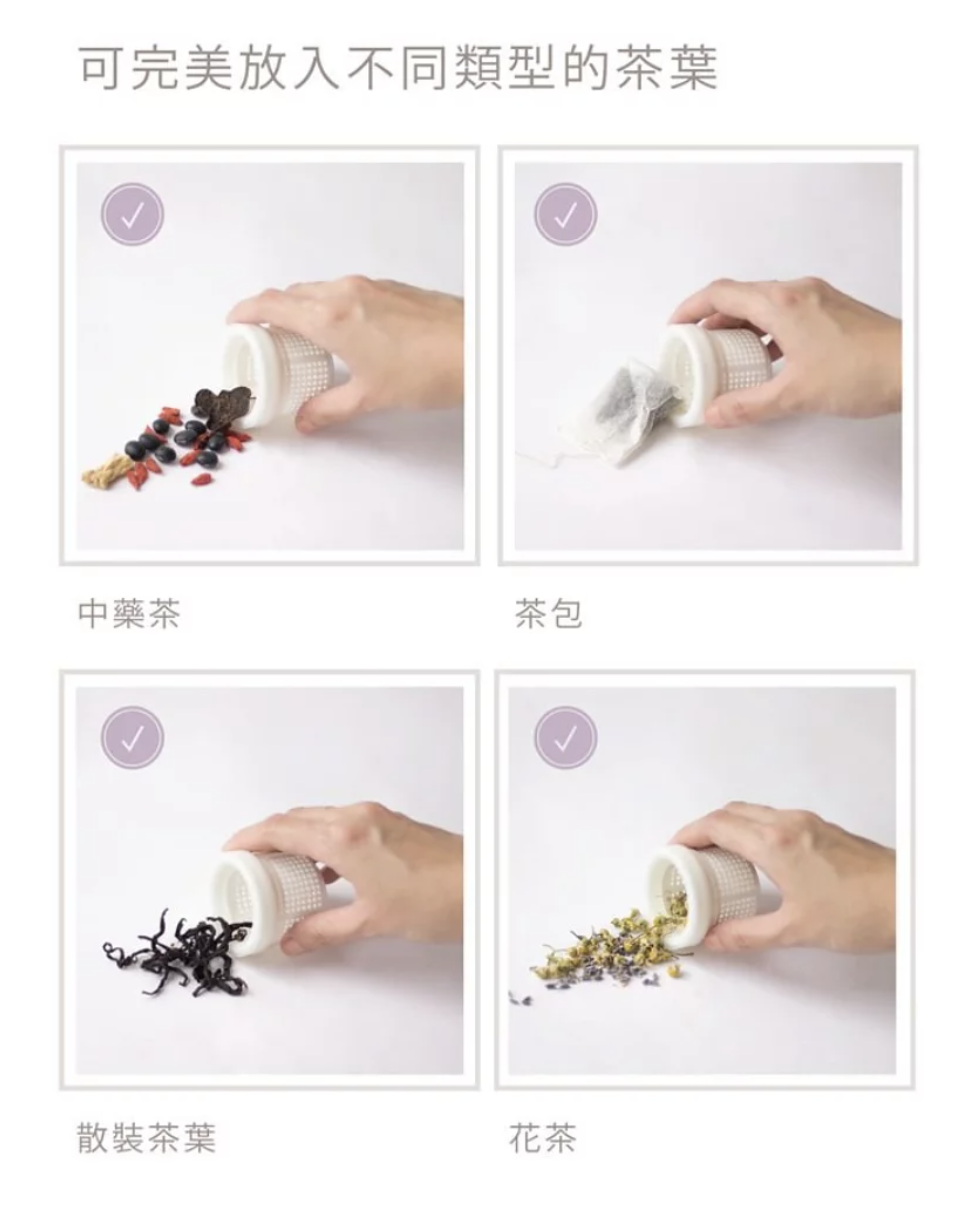 可完美放入不同類型的茶葉

中藥茶

茶包

散裝茶葉

花茶