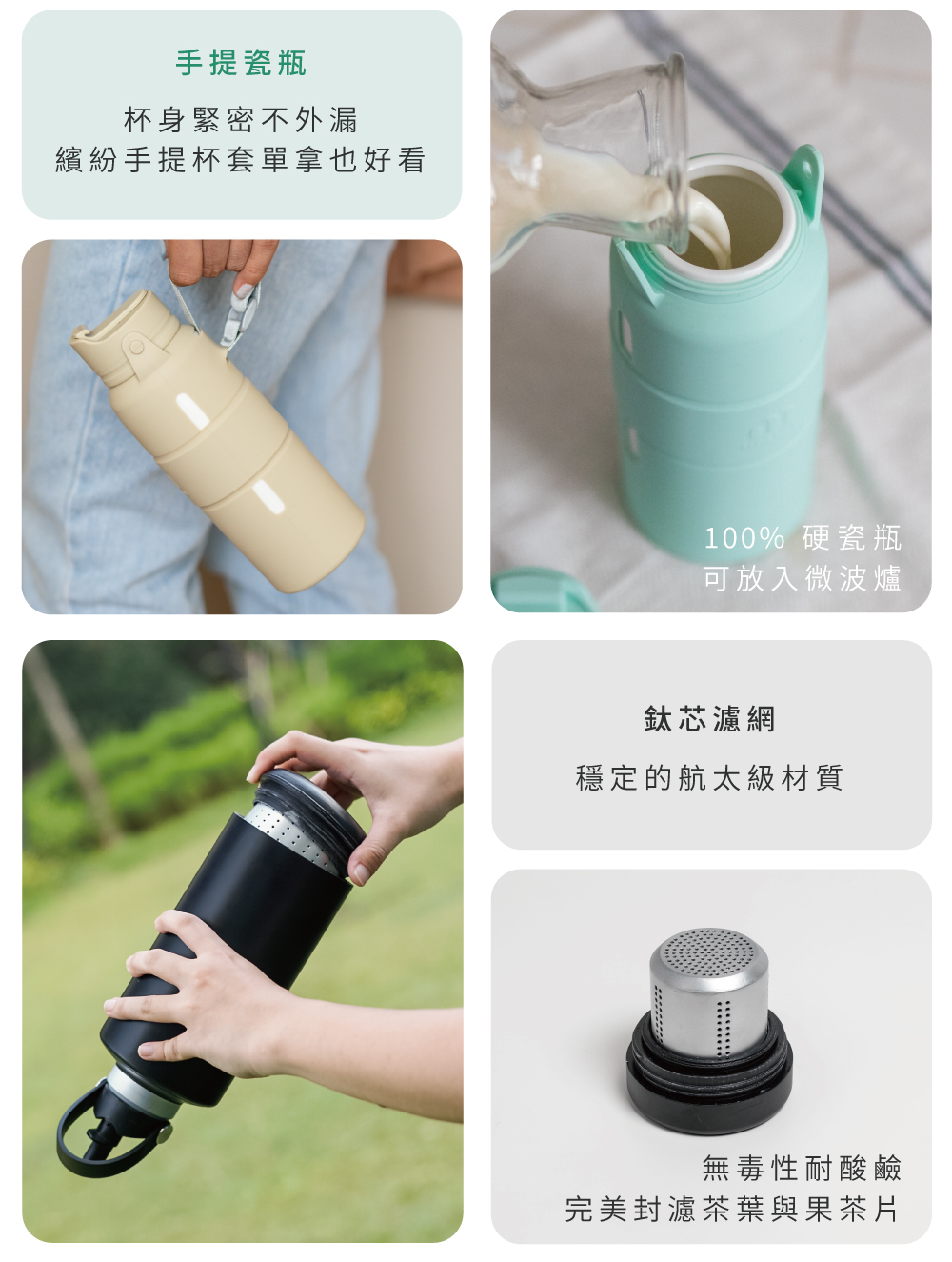 手提瓷瓶

杯身緊密不外漏
繽紛手提杯套單拿也好看

100% 硬瓷瓶
可放入微波爐

鈦芯濾網

穩定的航太級材質

無毒性耐酸鹼
完美封濾茶葉與果茶片