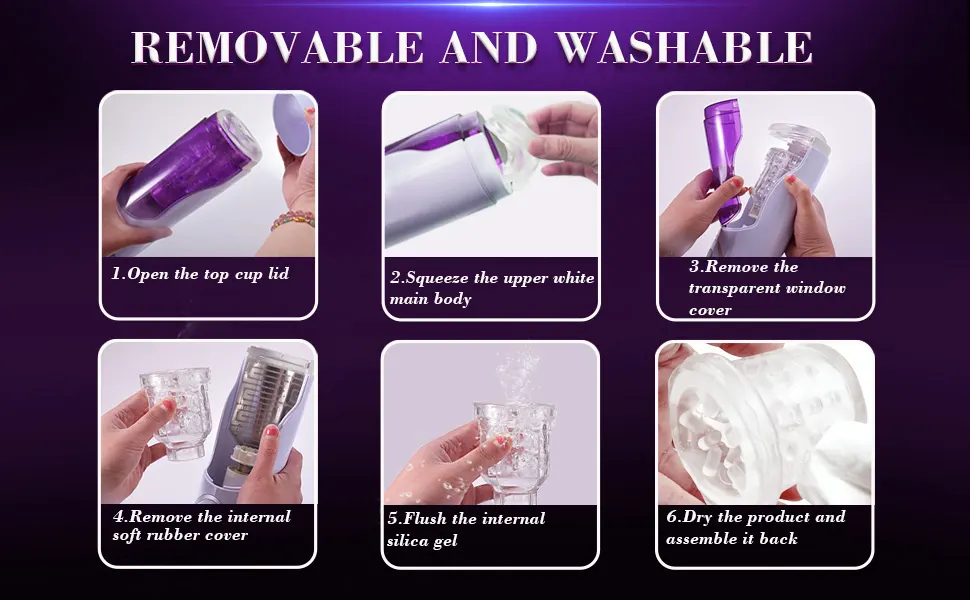 REMOVABLE AND WASHABLE

1.Open the top cup lid

2.Squeeze the upper white main body

3.Remove the transparent window cover

4.Remove the internal soft rubber cover

5.Flush the internal silica gel

6.Dry the product and assemble it back