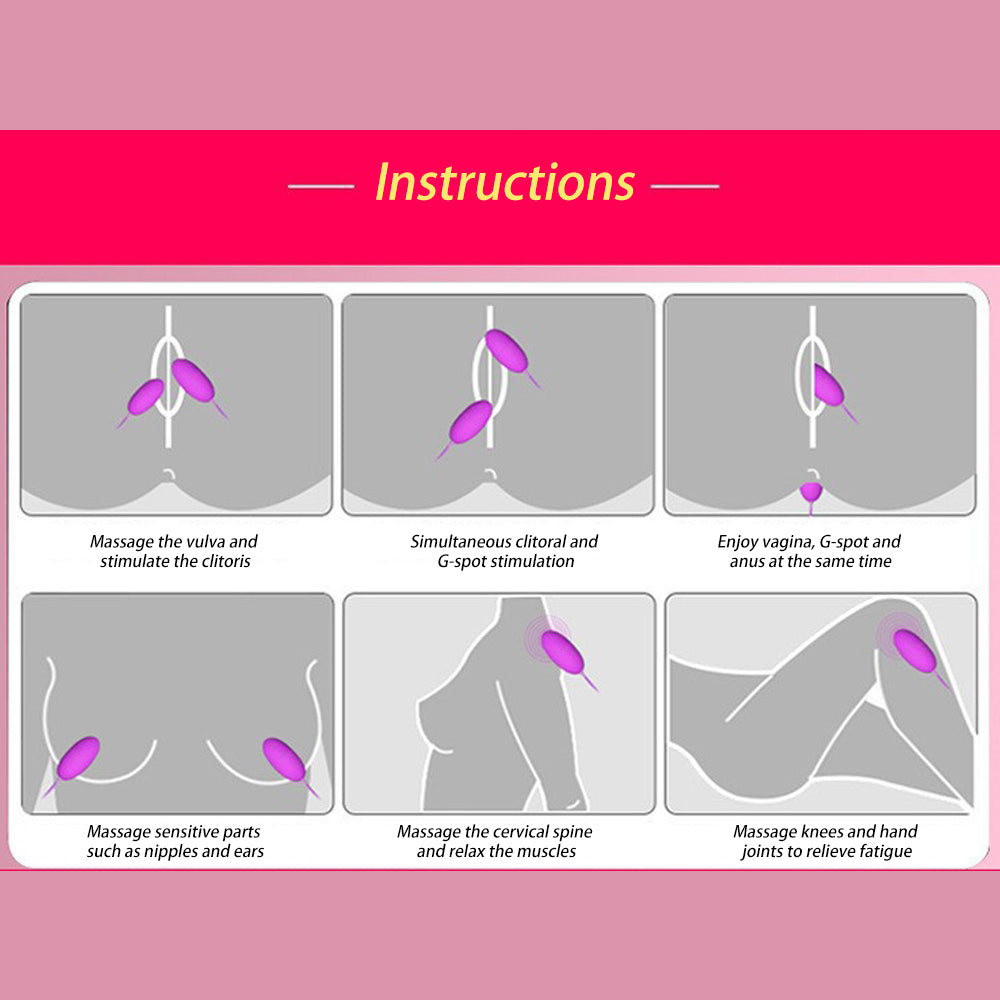 — Instructions —

Massage the vulva and stimulate the clitoris

Simultaneous clitoral and G-spot stimulation

Enjoy vagina, G-spot and anus at the same time

Massage sensitive parts such as nipples and ears

Massage the cervical spine and relax the muscles

Massage knees and hand joints to relieve fatigue