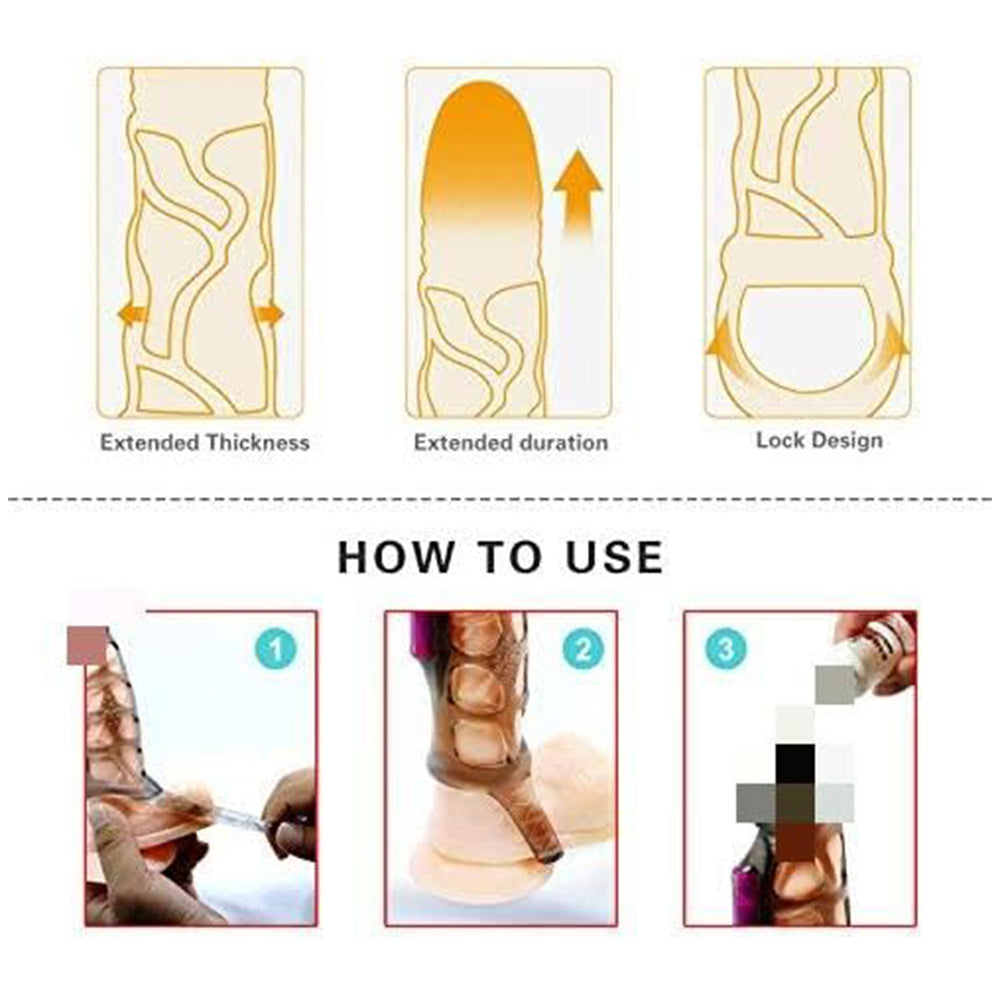 Extended Thickness

Extended duration

Lock Design

HOW TO USE

1

2

3