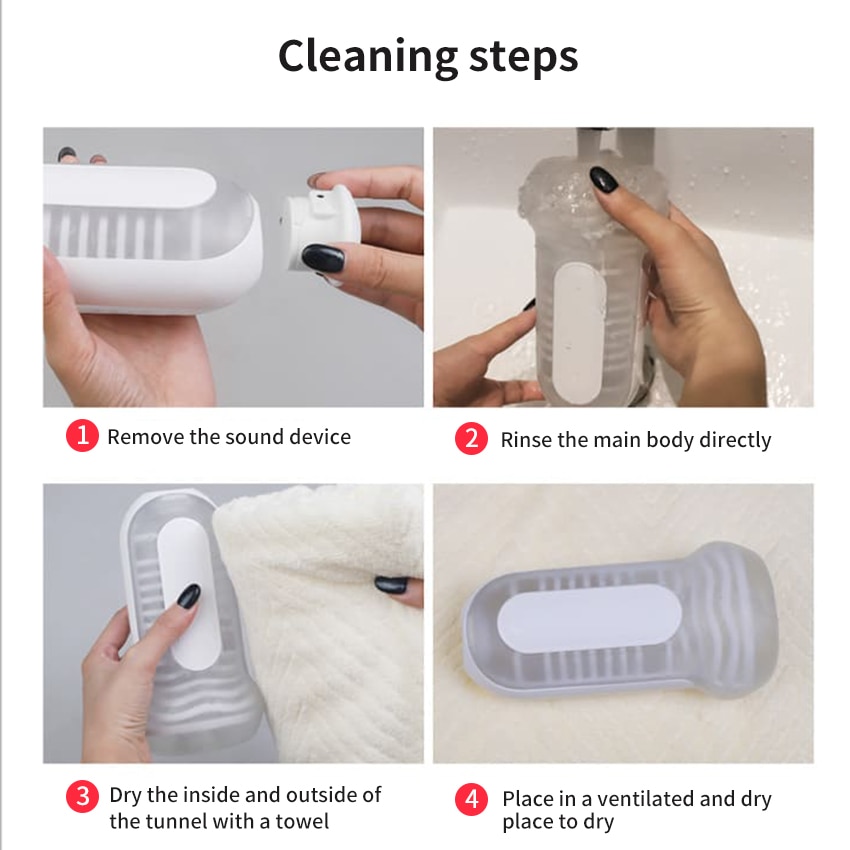 Cleaning steps

1 Remove the sound device

2 Rinse the main body directly

3 Dry the inside and outside of the tunnel with a towel

4 Place in a ventilated and dry place to dry