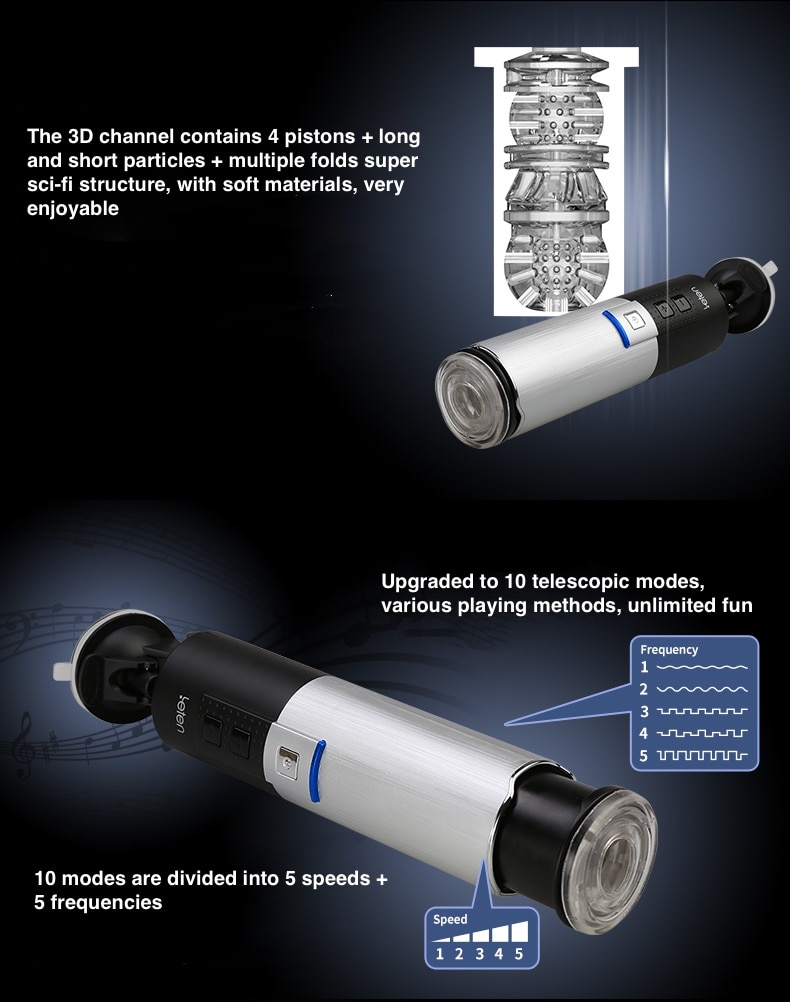 The 3D channel contains 4 pistons + long and short particles + multiple folds super sci-fi structure, with soft materials, very enjoyable

leten

Upgraded to 10 telescopic modes, various playing methods, unlimited fun

Frequency
1
2
3
4
5

leten

10 modes are divided into 5 speeds + 5 frequencies

Speed
1 2 3 4 5