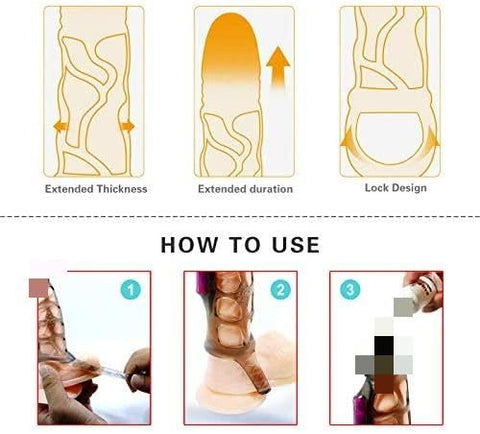 Extended Thickness

Extended duration

Lock Design

HOW TO USE

1

2

3