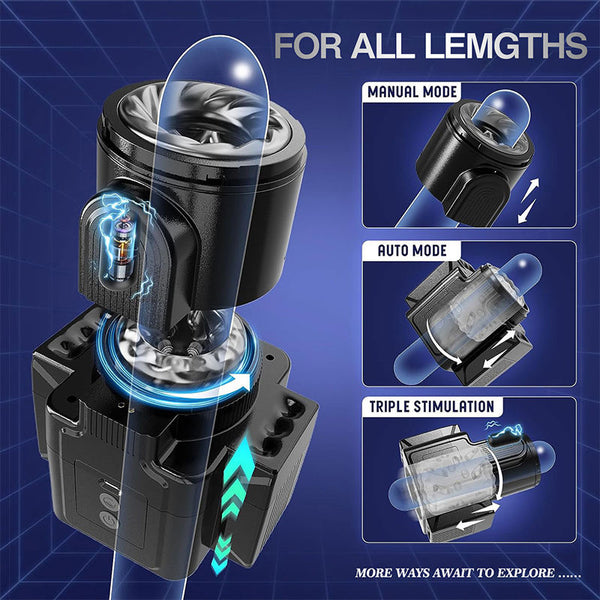 FOR ALL LEMGTHS

MANUAL MODE

AUTO MODE

TRIPLE STIMULATION

MORE WAYS AWAIT TO EXPLORE ......