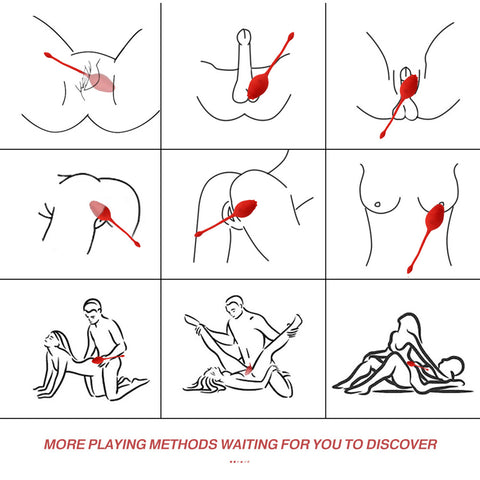 MORE PLAYING METHODS WAITING FOR YOU TO DISCOVER