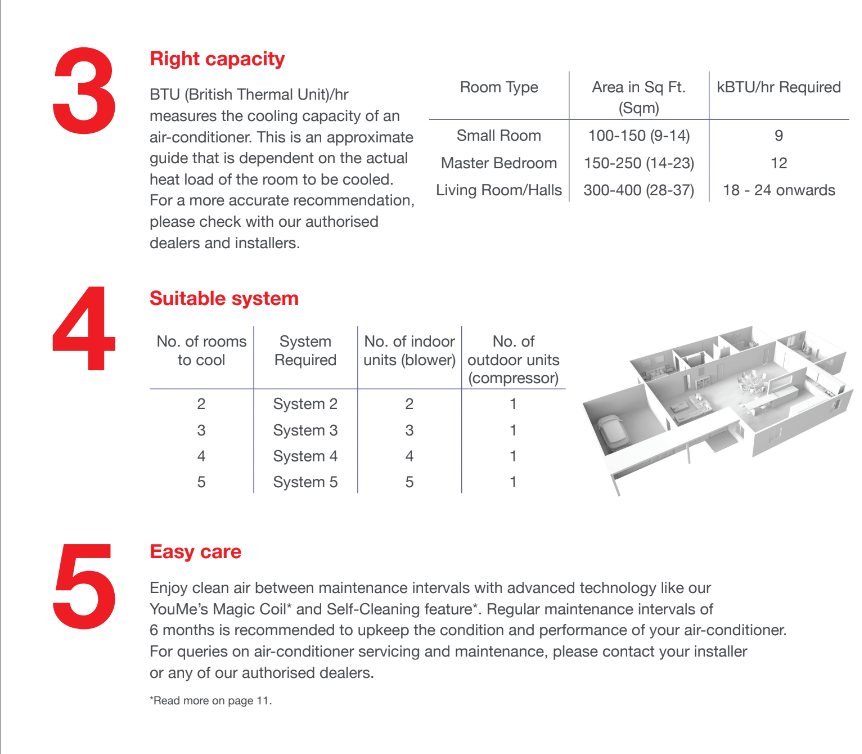 3

Right capacity

BTU (British Thermal Unit)/hr measures the cooling capacity of an air-conditioner. This is an approximate guide that is dependent on the actual heat load of the room to be cooled. For a more accurate recommendation, please check with our authorised dealers and installers.

| Room Type | Area in Sq Ft. (Sqm) | kBTU/hr Required |
|---|---|---|
| Small Room | 100-150 (9-14) | 9 |
| Master Bedroom | 150-250 (14-23) | 12 |
| Living Room/Halls | 300-400 (28-37) | 18 - 24 onwards |

4

Suitable system

| No. of rooms to cool | System Required | No. of indoor units (blower) | No. of outdoor units (compressor) |
|---|---|---|---|
| 2 | System 2 | 2 | 1 |
| 3 | System 3 | 3 | 1 |
| 4 | System 4 | 4 | 1 |
| 5 | System 5 | 5 | 1 |

5

Easy care

Enjoy clean air between maintenance intervals with advanced technology like our YouMe's Magic Coil* and Self-Cleaning feature*. Regular maintenance intervals of 6 months is recommended to upkeep the condition and performance of your air-conditioner. For queries on air-conditioner servicing and maintenance, please contact your installer or any of our authorised dealers.

*Read more on page 11.