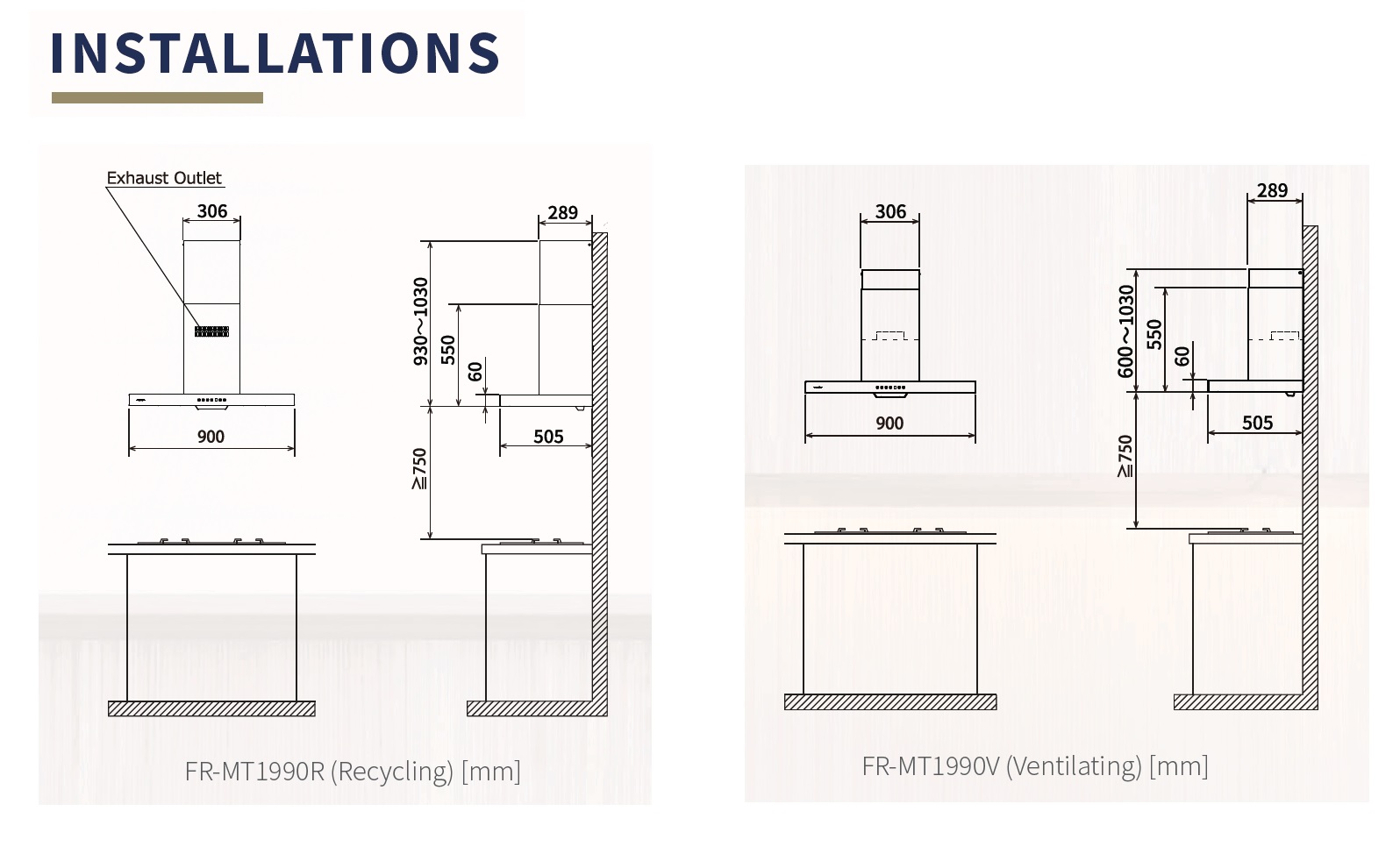 INSTALLATIONS

Exhaust Outlet

306

900

289

930~1030

550

60

505

≧750

FR-MT1990R (Recycling) [mm]

306

900

289

600~1030

550

60

505

≧750

FR-MT1990V (Ventilating) [mm]