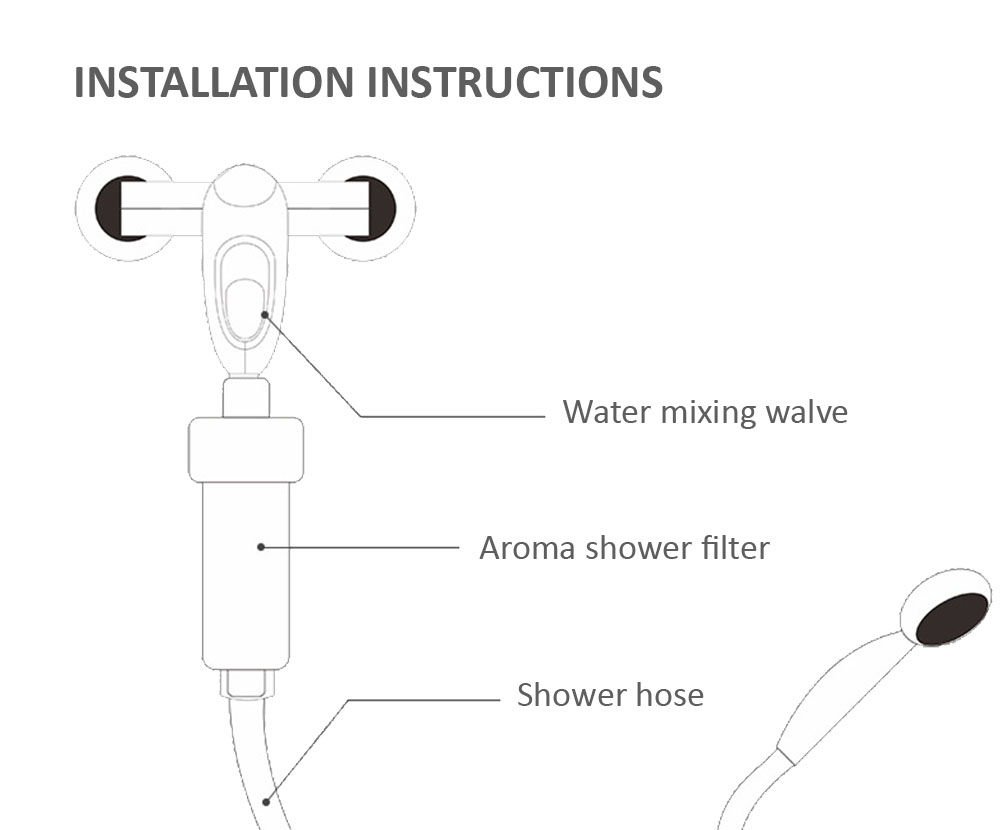 INSTALLATION INSTRUCTIONS

Water mixing walve

Aroma shower filter

Shower hose