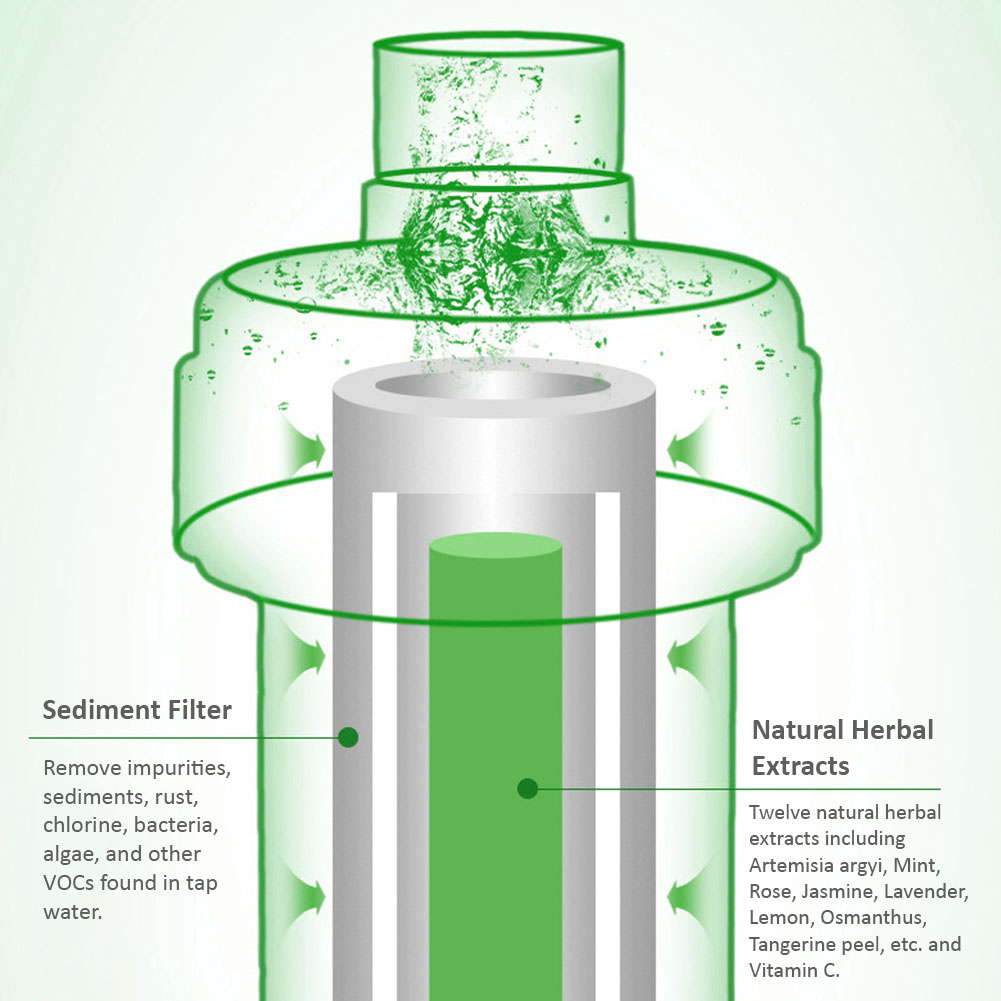 Sediment Filter

Remove impurities, sediments, rust, chlorine, bacteria, algae, and other VOCs found in tap water.

Natural Herbal Extracts

Twelve natural herbal extracts including Artemisia argyi, Mint, Rose, Jasmine, Lavender, Lemon, Osmanthus, Tangerine peel, etc. and Vitamin C.