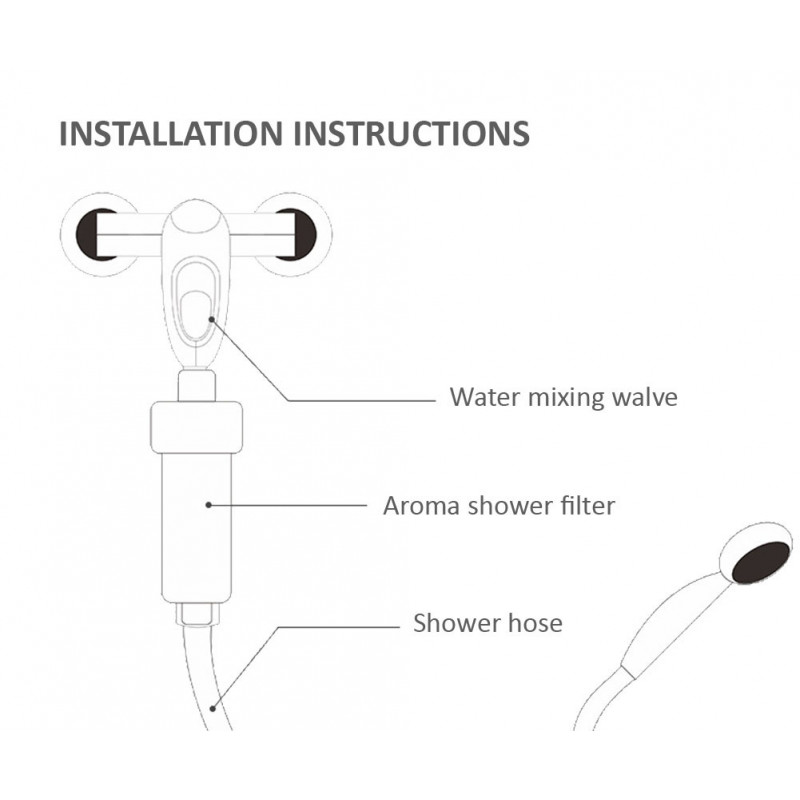 INSTALLATION INSTRUCTIONS

Water mixing walve

Aroma shower filter

Shower hose