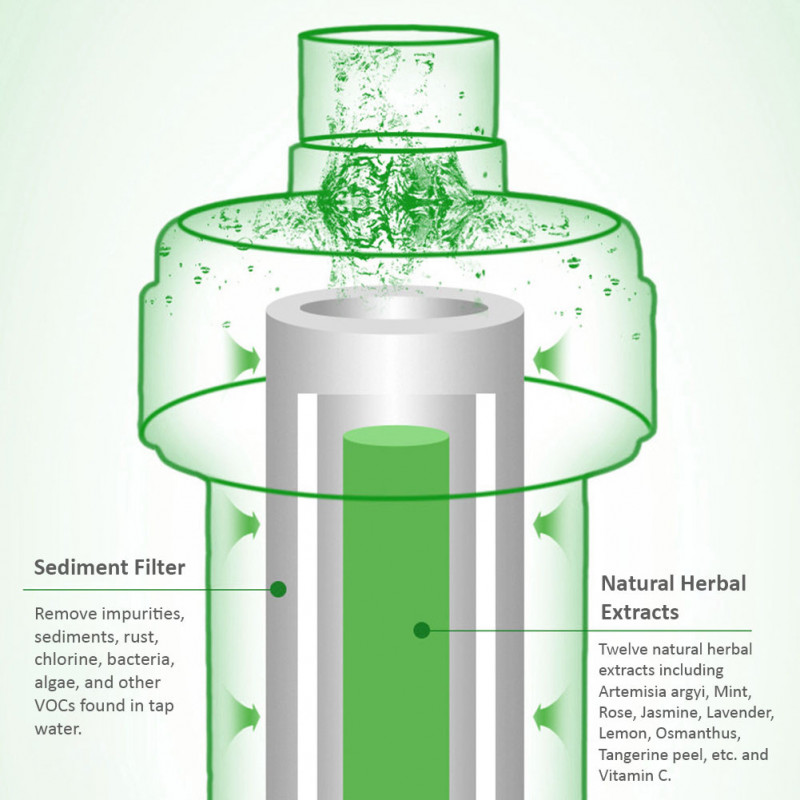 Sediment Filter

Remove impurities, sediments, rust, chlorine, bacteria, algae, and other VOCs found in tap water.

Natural Herbal Extracts

Twelve natural herbal extracts including Artemisia argyi, Mint, Rose, Jasmine, Lavender, Lemon, Osmanthus, Tangerine peel, etc. and Vitamin C.