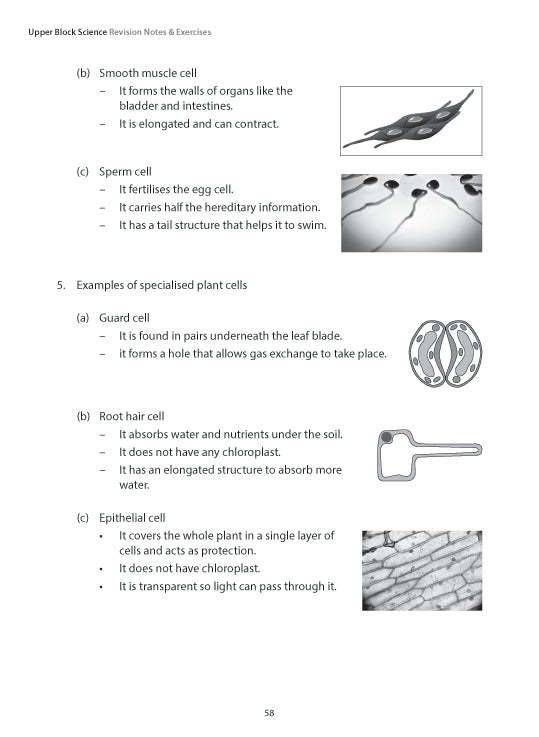 Upper Block Science Revision Notes & Exercises

(b) Smooth muscle cell
– It forms the walls of organs like the bladder and intestines.
– It is elongated and can contract.

(c) Sperm cell
– It fertilises the egg cell.
– It carries half the hereditary information.
– It has a tail structure that helps it to swim.

5. Examples of specialised plant cells

(a) Guard cell
– It is found in pairs underneath the leaf blade.
– it forms a hole that allows gas exchange to take place.

(b) Root hair cell
– It absorbs water and nutrients under the soil.
– It does not have any chloroplast.
– It has an elongated structure to absorb more water.

(c) Epithelial cell
• It covers the whole plant in a single layer of cells and acts as protection.
• It does not have chloroplast.
• It is transparent so light can pass through it.

58