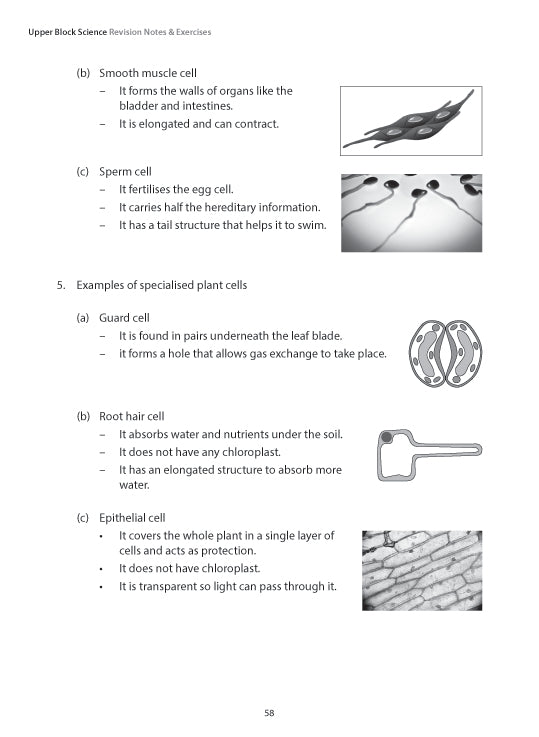 Upper Block Science Revision Notes & Exercises

(b) Smooth muscle cell
– It forms the walls of organs like the bladder and intestines.
– It is elongated and can contract.

(c) Sperm cell
– It fertilises the egg cell.
– It carries half the hereditary information.
– It has a tail structure that helps it to swim.

5. Examples of specialised plant cells

(a) Guard cell
– It is found in pairs underneath the leaf blade.
– it forms a hole that allows gas exchange to take place.

(b) Root hair cell
– It absorbs water and nutrients under the soil.
– It does not have any chloroplast.
– It has an elongated structure to absorb more water.

(c) Epithelial cell
• It covers the whole plant in a single layer of cells and acts as protection.
• It does not have chloroplast.
• It is transparent so light can pass through it.

58