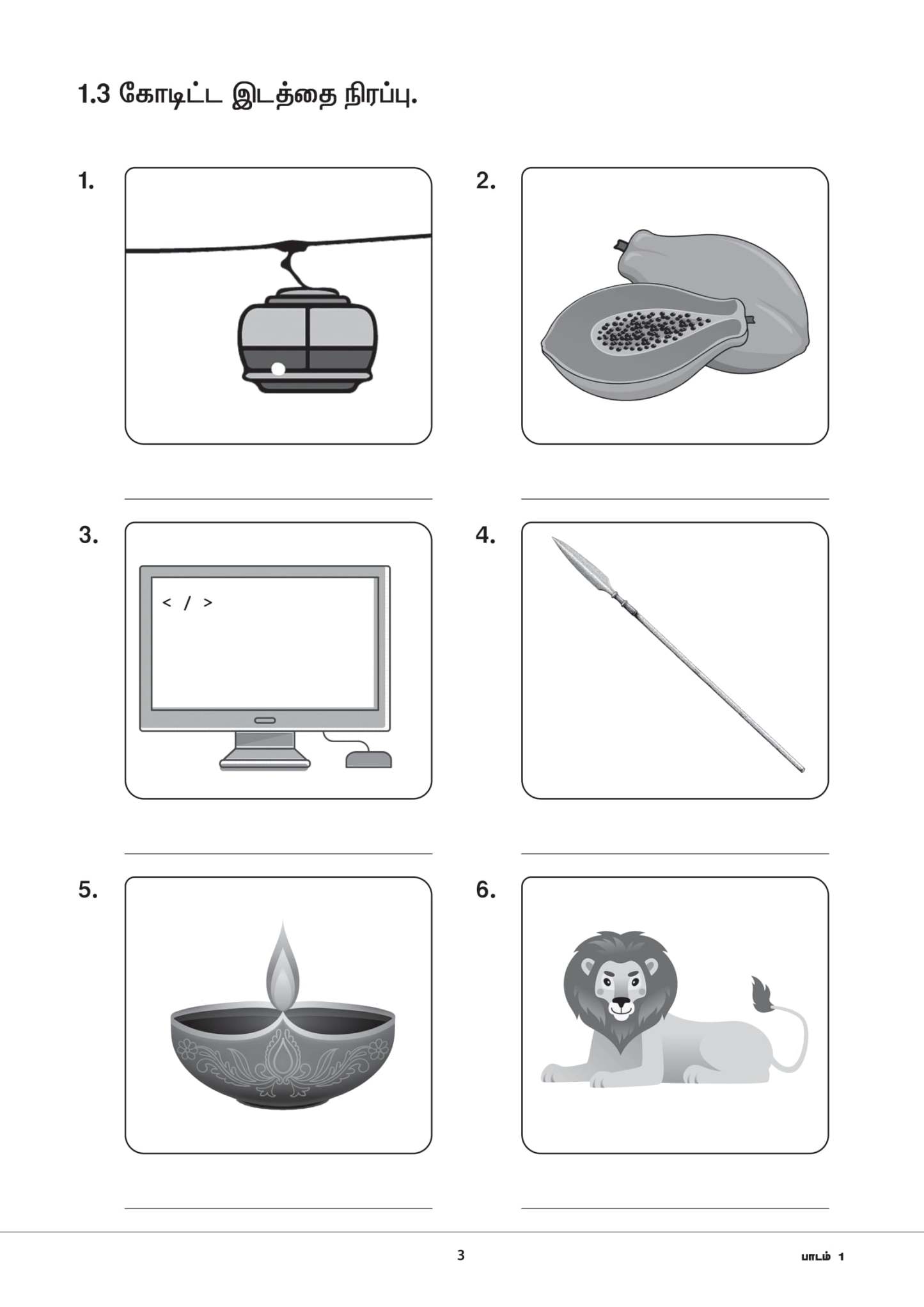 1.3 கோடிட்ட இடத்தை நிரப்பு.

1.

2.

3.

< / >

4.

5.

6.

3

பாடம் 1