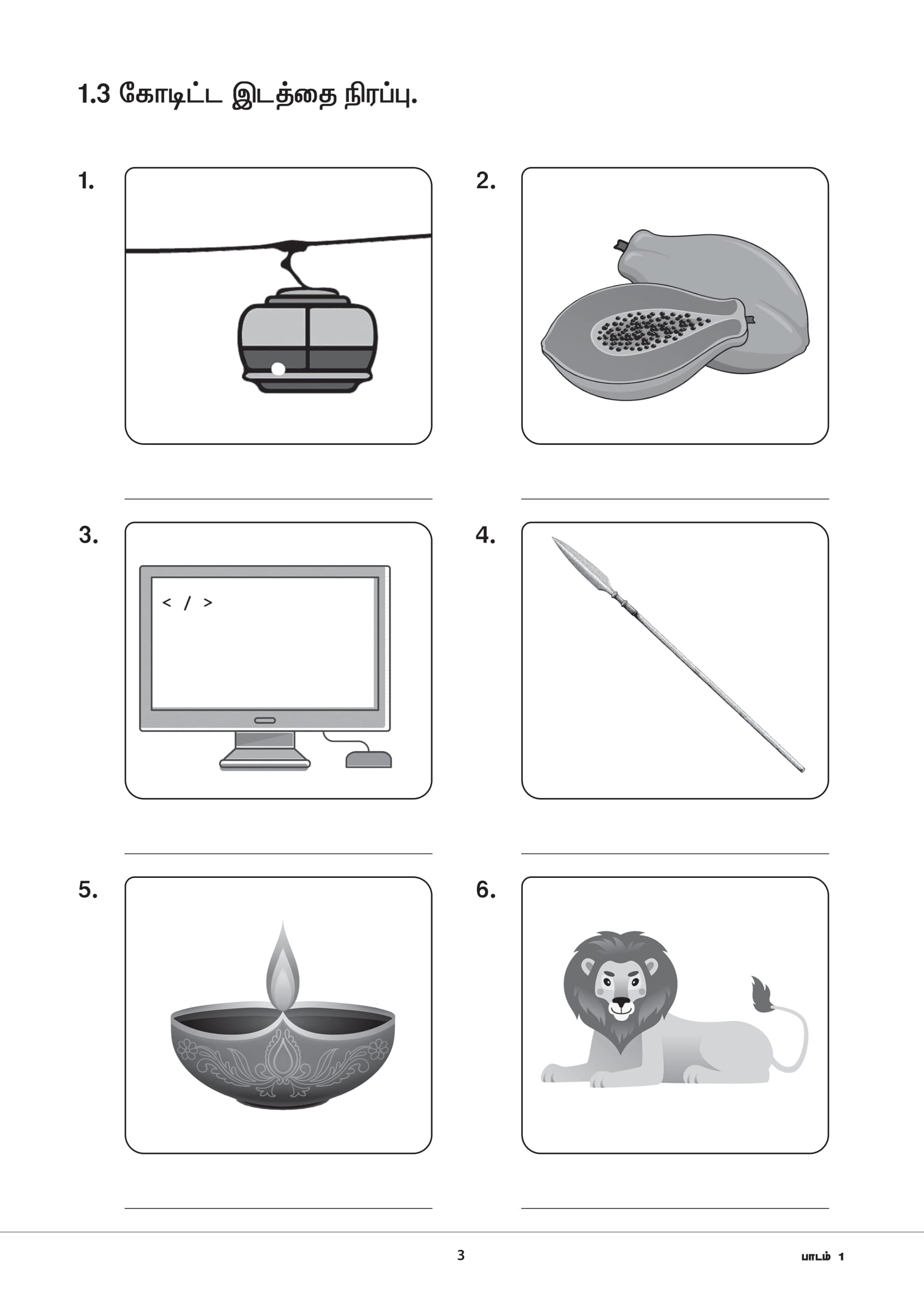 1.3 கோடிட்ட இடத்தை நிரப்பு.

1.

2.

3.

< / >

4.

5.

6.

3

பாடம் 1