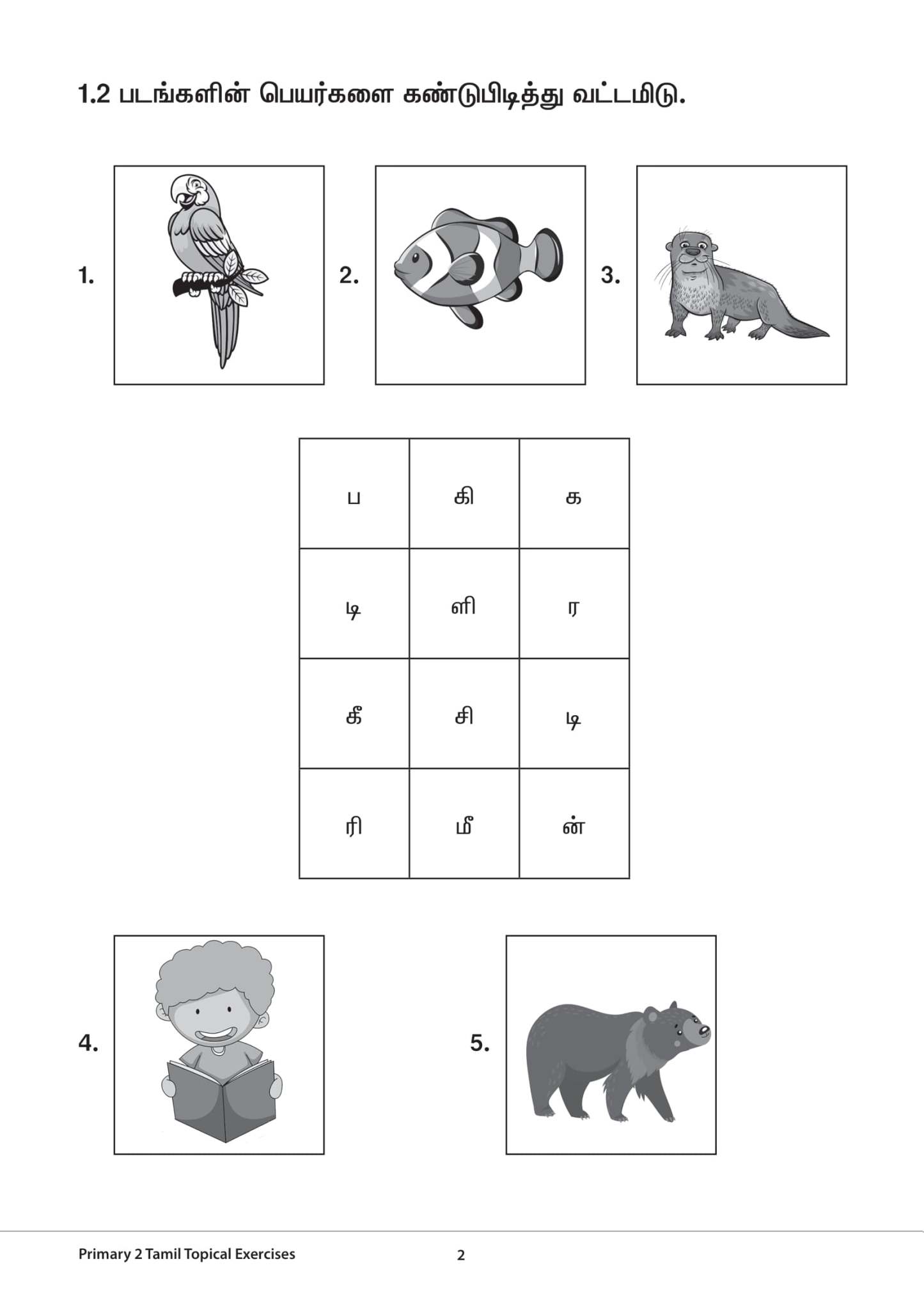 1.2 படங்களின் பெயர்களை கண்டுபிடித்து வட்டமிடு.

1.

2.

3.

| ப | கி | க |
|---|---|---|
| டி | ளி | ர |
| கீ | சி | டி |
| ரி | மீ | ன் |

4.

5.

Primary 2 Tamil Topical Exercises

2