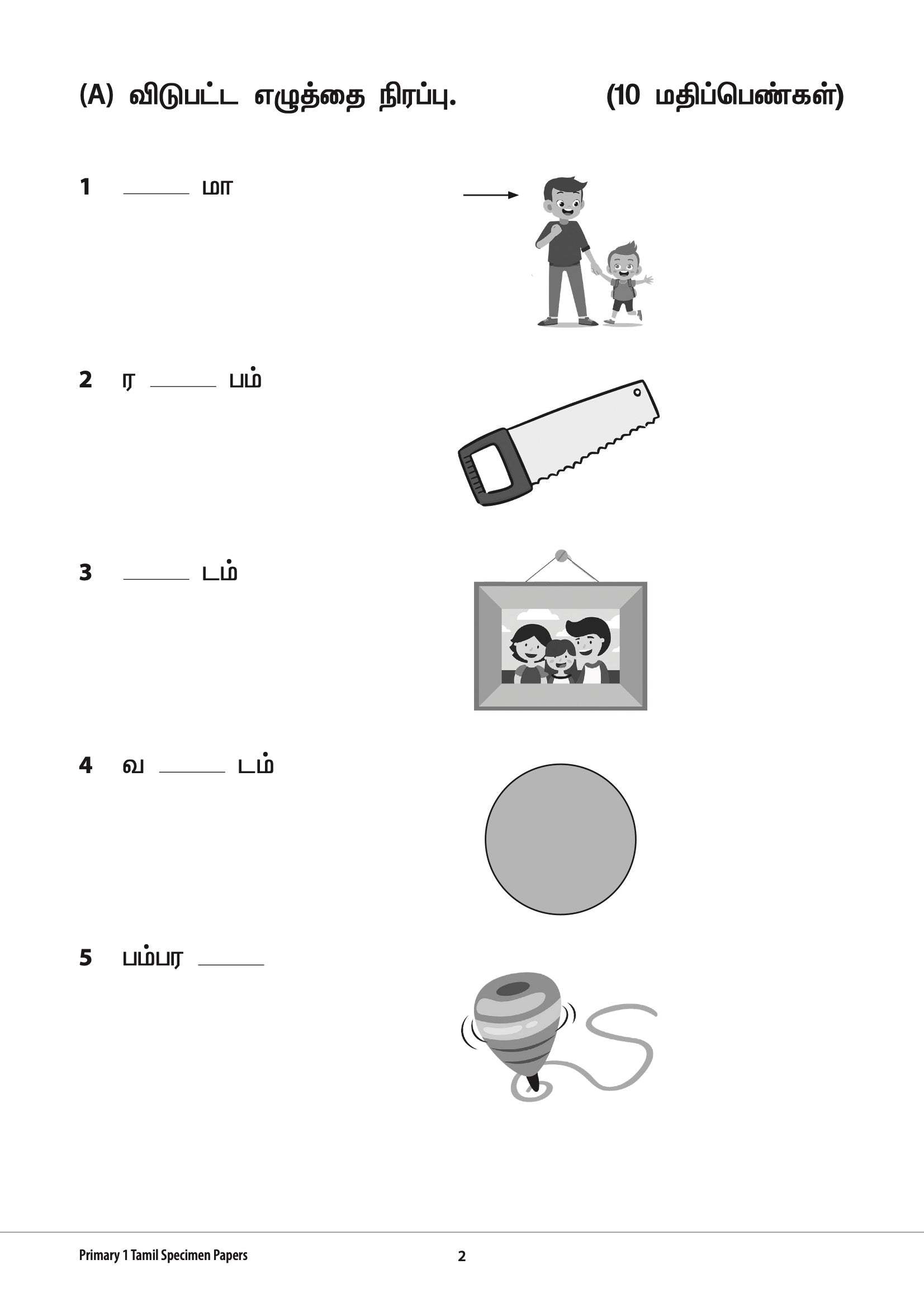 (A) விடுபட்ட எழுத்தை நிரப்பு. (10 மதிப்பெண்கள்)

1 ______ மா

2 ர ______ பம்

3 ______ டம்

4 வ ______ டம்

5 பம்பர ______

Primary 1 Tamil Specimen Papers 2