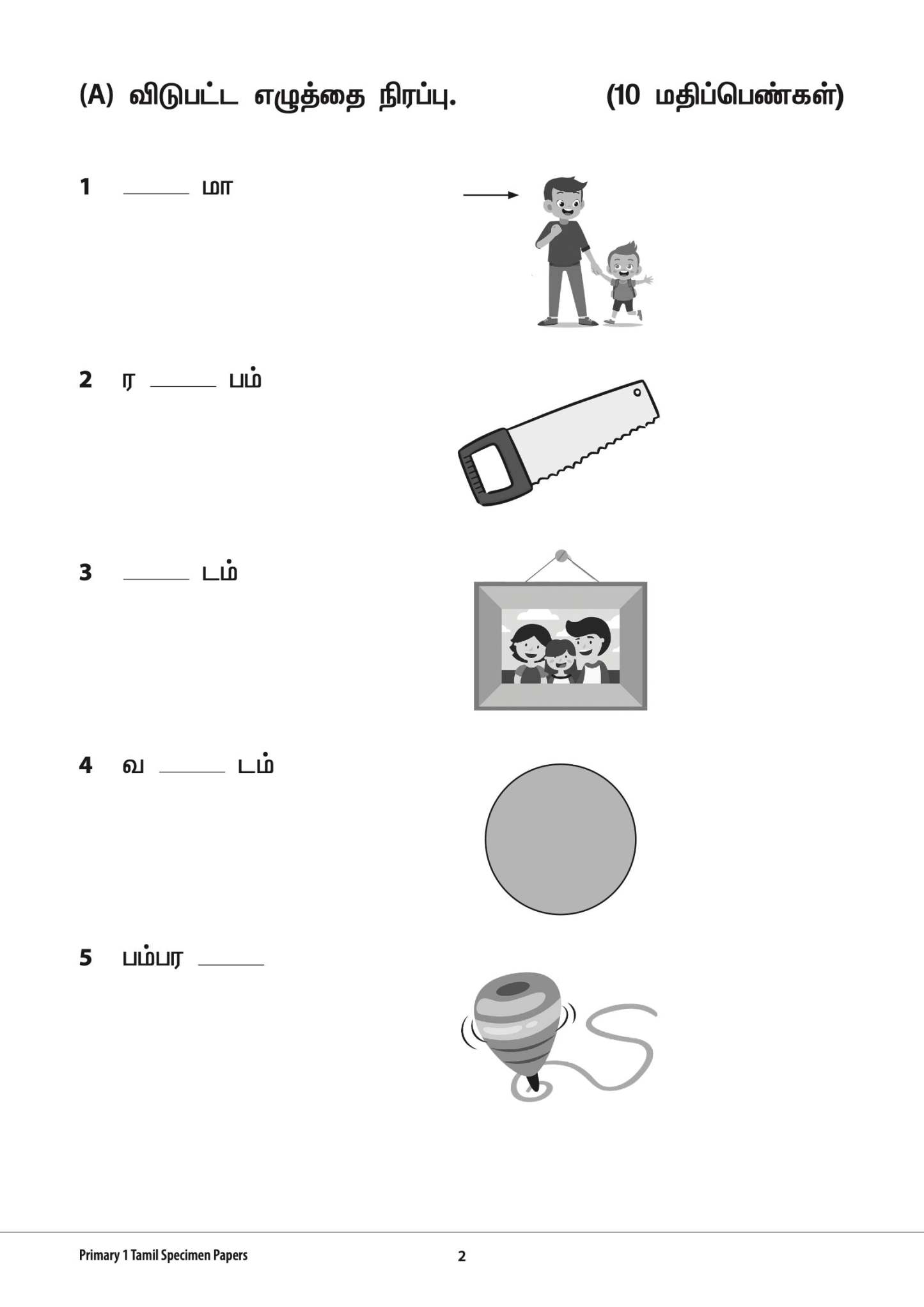 (A) விடுபட்ட எழுத்தை நிரப்பு. (10 மதிப்பெண்கள்)

1 ______ மா

2 ர ______ பம்

3 ______ டம்

4 வ ______ டம்

5 பம்பர ______

Primary 1 Tamil Specimen Papers 2