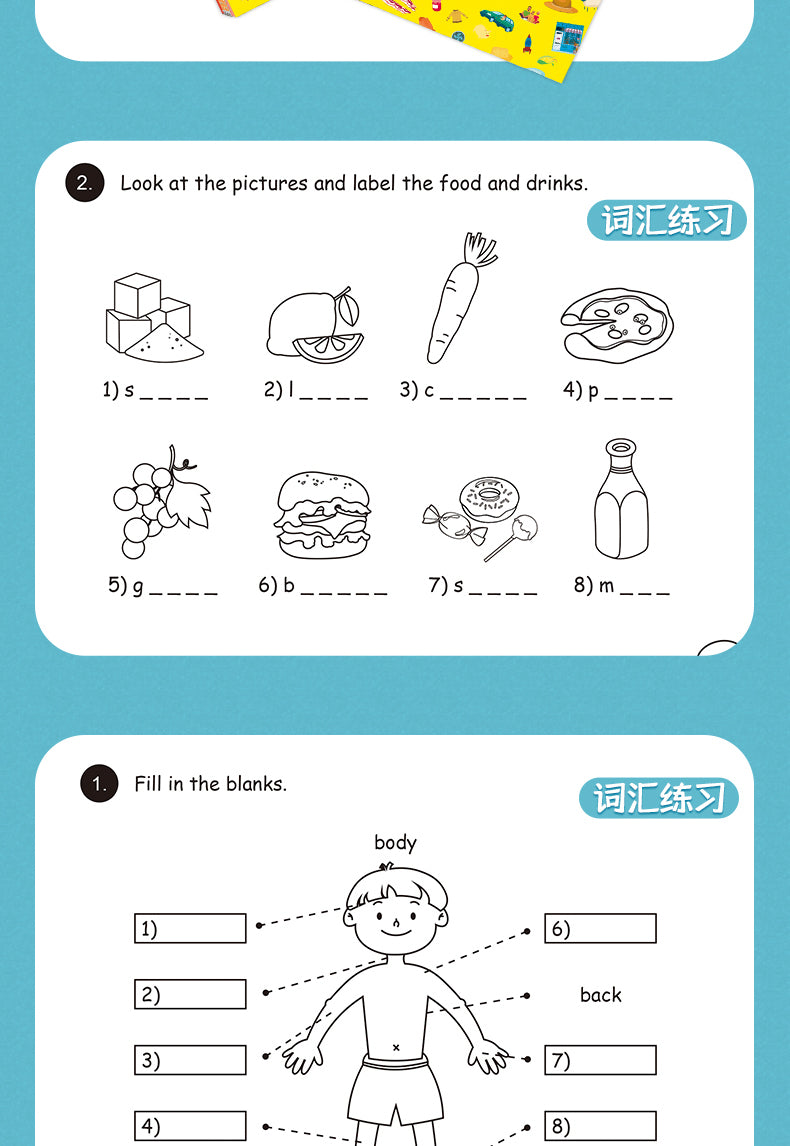 2. Look at the pictures and label the food and drinks.

词汇练习

1) s _ _ _ _
2) l _ _ _ _
3) c _ _ _ _ _
4) p _ _ _ _
5) g _ _ _ _
6) b _ _ _ _ _
7) s _ _ _ _
8) m _ _ _

1. Fill in the blanks.

词汇练习

body

1)
2)
3)
4)
6)
back
7)
8)