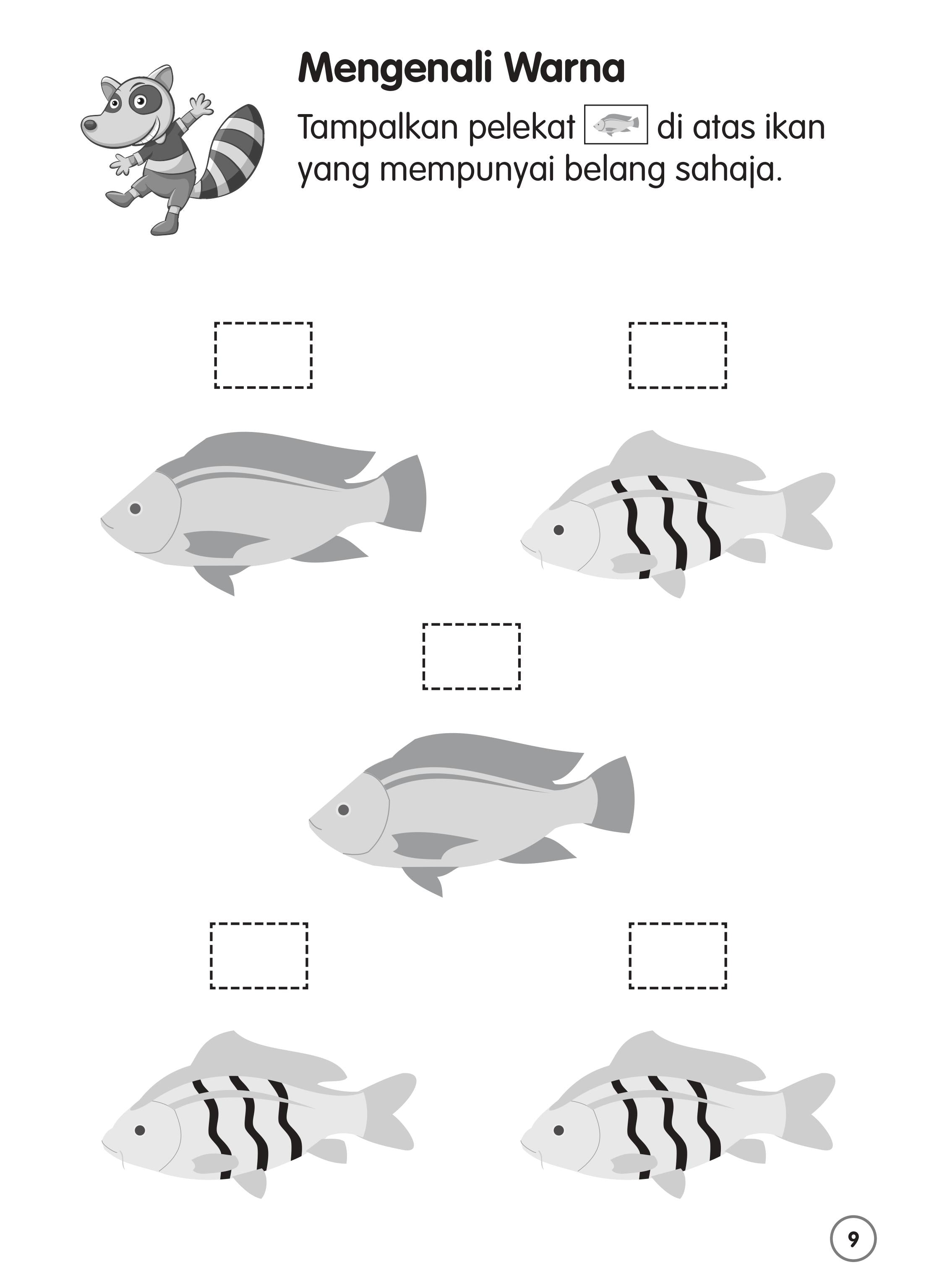 Mengenali Warna

Tampalkan pelekat di atas ikan yang mempunyai belang sahaja.

9