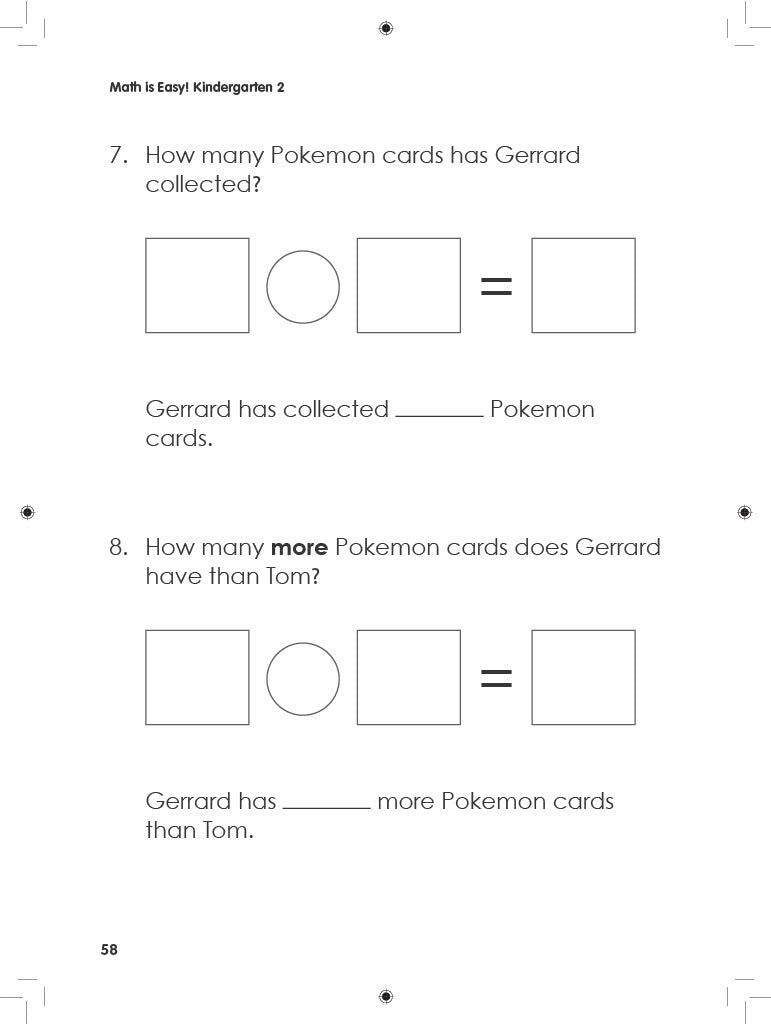 Math is Easy! Kindergarten 2

7. How many Pokemon cards has Gerrard collected?

=

Gerrard has collected ________ Pokemon cards.

8. How many **more** Pokemon cards does Gerrard have than Tom?

=

Gerrard has ________ more Pokemon cards than Tom.

58