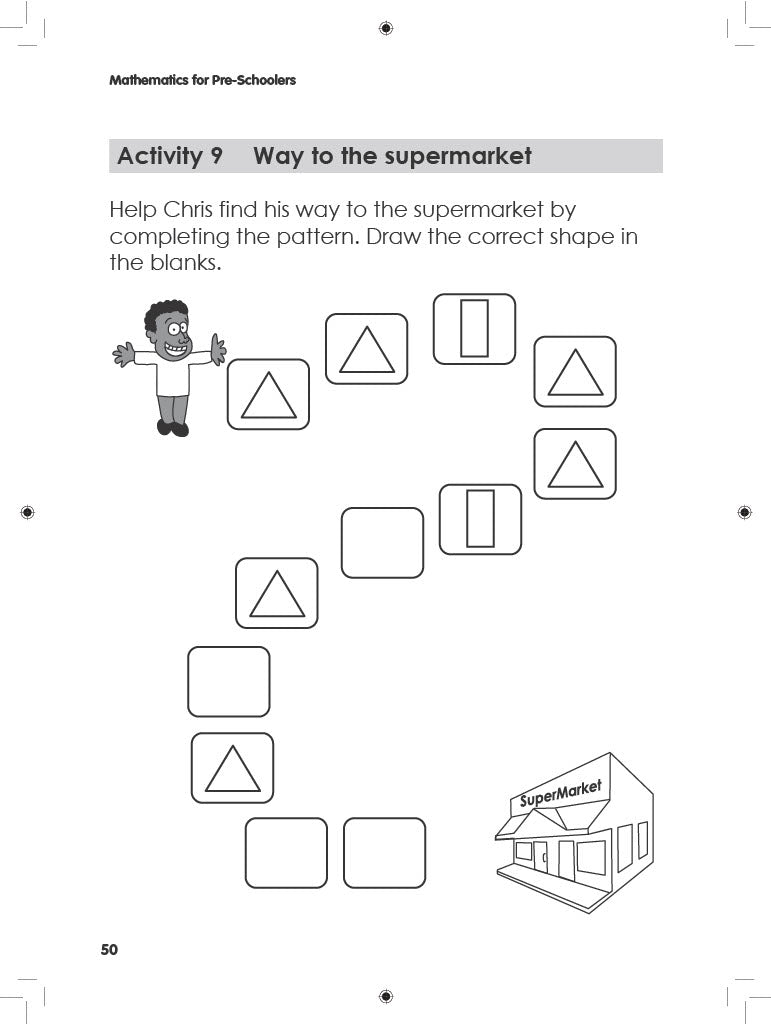 Mathematics for Pre-Schoolers

Activity 9 Way to the supermarket

Help Chris find his way to the supermarket by completing the pattern. Draw the correct shape in the blanks.

SuperMarket

50