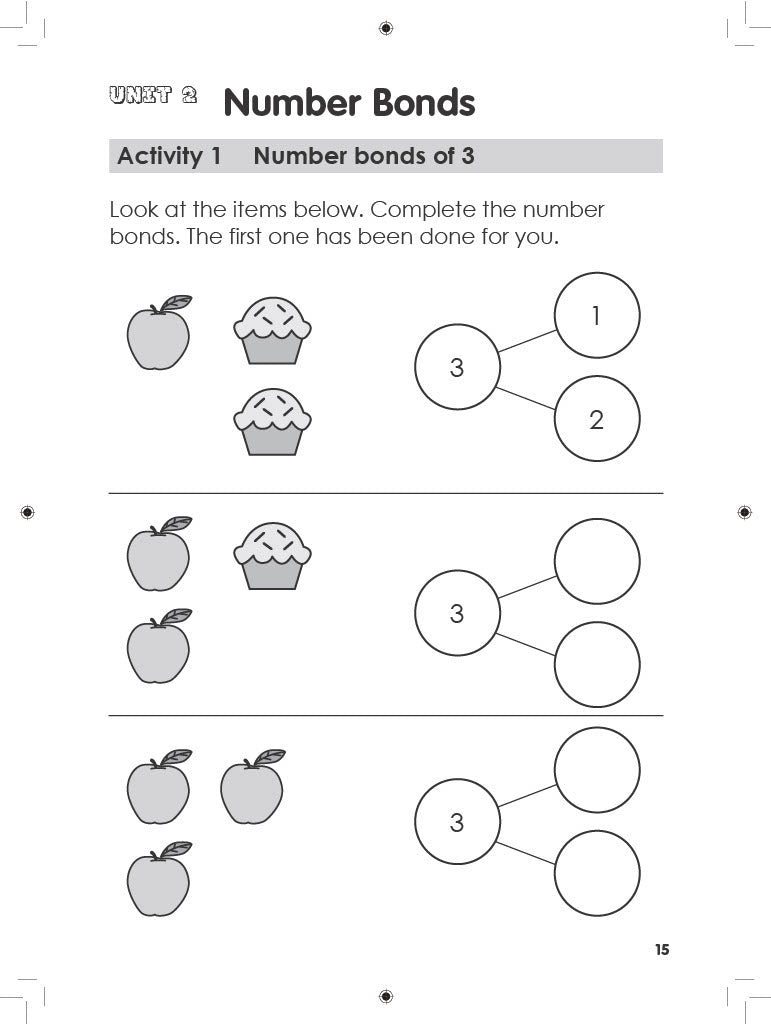 UNIT 2 Number Bonds

Activity 1 Number bonds of 3

Look at the items below. Complete the number bonds. The first one has been done for you.

3
1
2

3

3

15