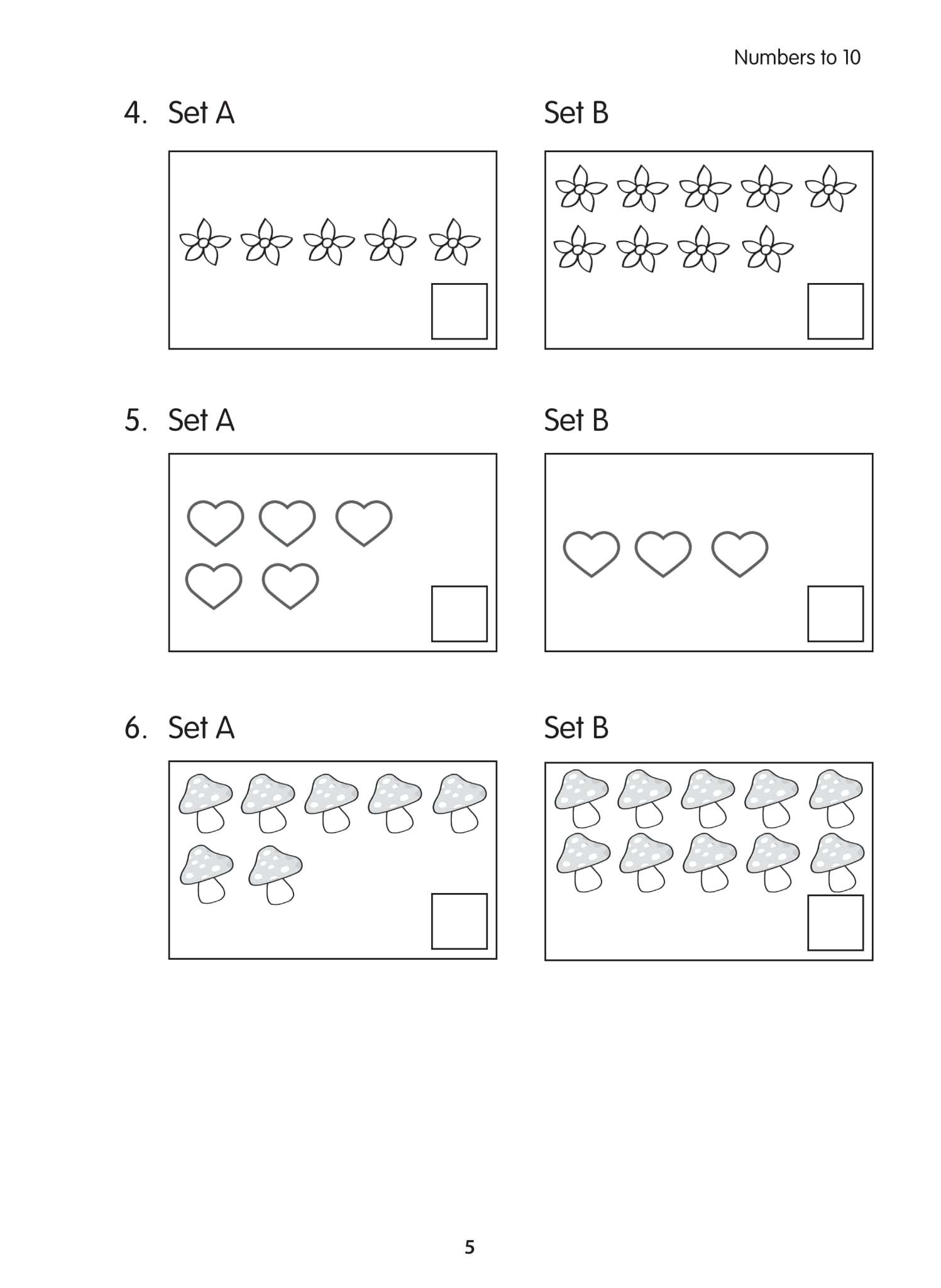 Numbers to 10

4. Set A

Set B

5. Set A

Set B

6. Set A

Set B

5